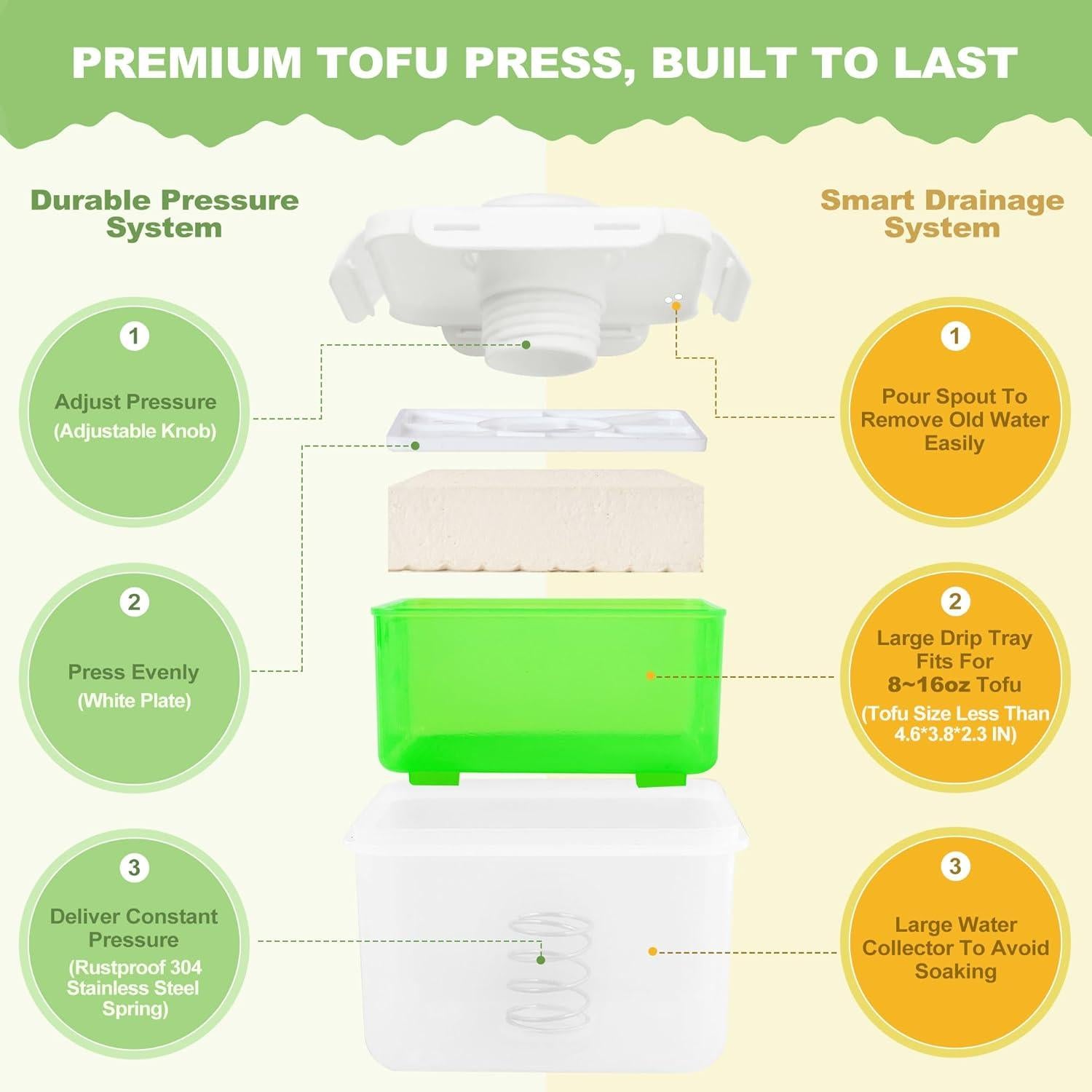 PREMIUM TOFU PRESS, BUILT TO LAST

Durable Pressure System

1
Adjust Pressure
(Adjustable Knob)

2
Press Evenly
(White Plate)

3
Deliver Constant Pressure
(Rustproof 304 Stainless Steel Spring)

Smart Drainage System

1
Pour Spout To Remove Old Water Easily

2
Large Drip Tray Fits For 8~16oz Tofu
(Tofu Size Less Than 4.6*3.8*2.3 IN)

3
Large Water Collector To Avoid Soaking