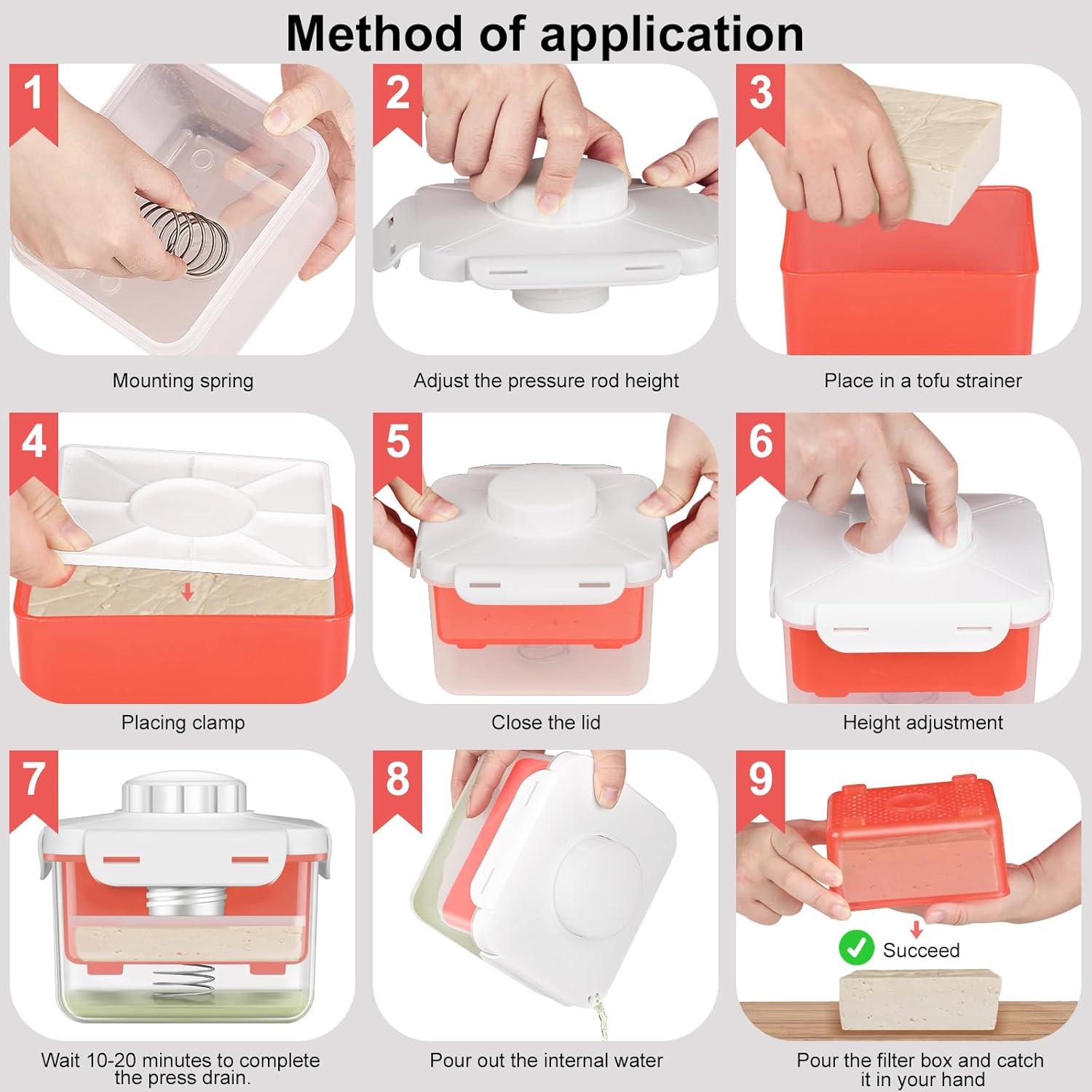 Method of application

1

Mounting spring

2

Adjust the pressure rod height

3

Place in a tofu strainer

4

Placing clamp

5

Close the lid

6

Height adjustment

7

Wait 10-20 minutes to complete the press drain.

8

Pour out the internal water

9

Succeed

Pour the filter box and catch it in your hand