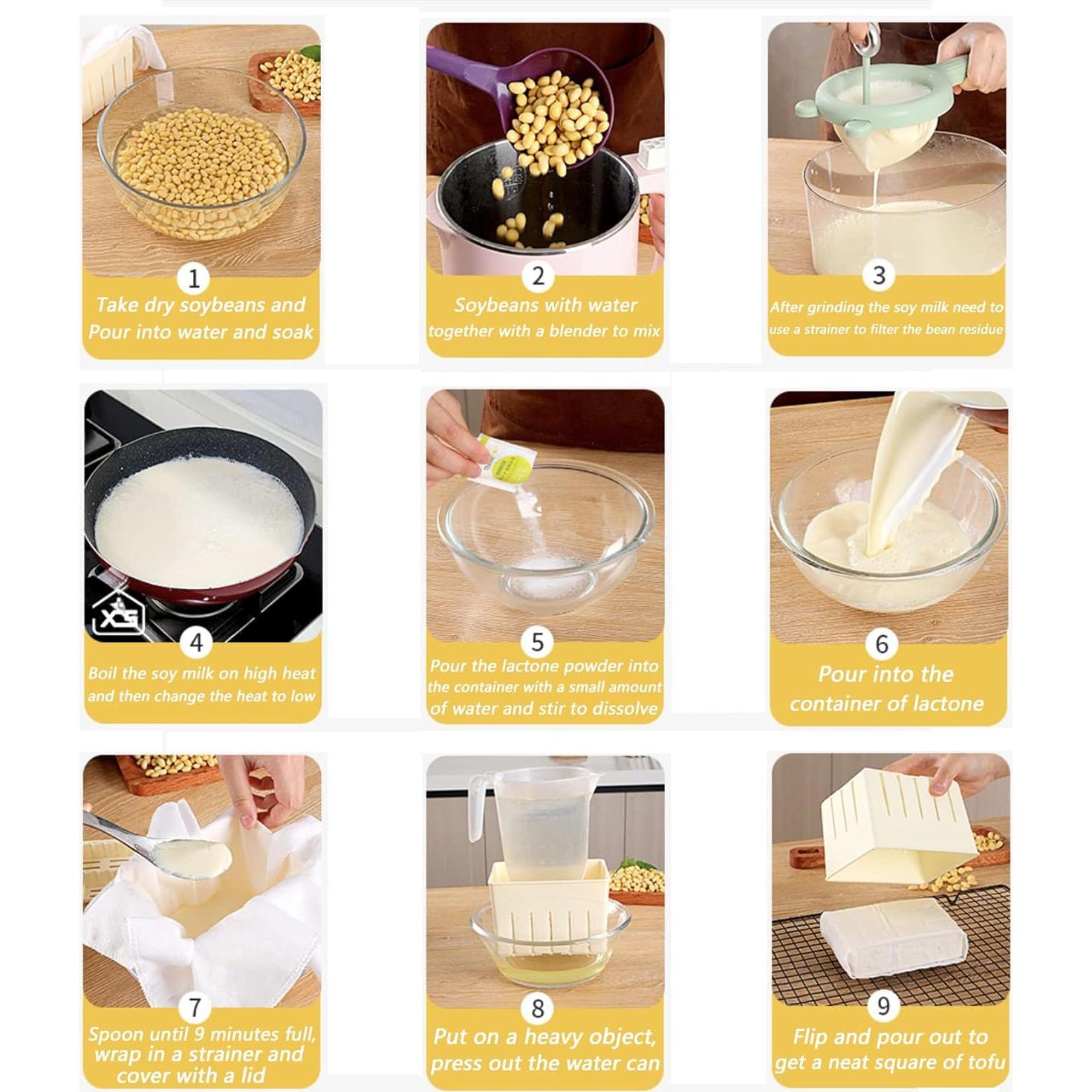 1
Take dry soybeans and Pour into water and soak

2
Soybeans with water together with a blender to mix

3
After grinding the soy milk need to use a strainer to filter the bean residue

XS

4
Boil the soy milk on high heat and then change the heat to low

5
Pour the lactone powder into the container with a small amount of water and stir to dissolve

6
Pour into the container of lactone

7
Spoon until 9 minutes full, wrap in a strainer and cover with a lid

8
Put on a heavy object, press out the water can

9
Flip and pour out to get a neat square of tofu