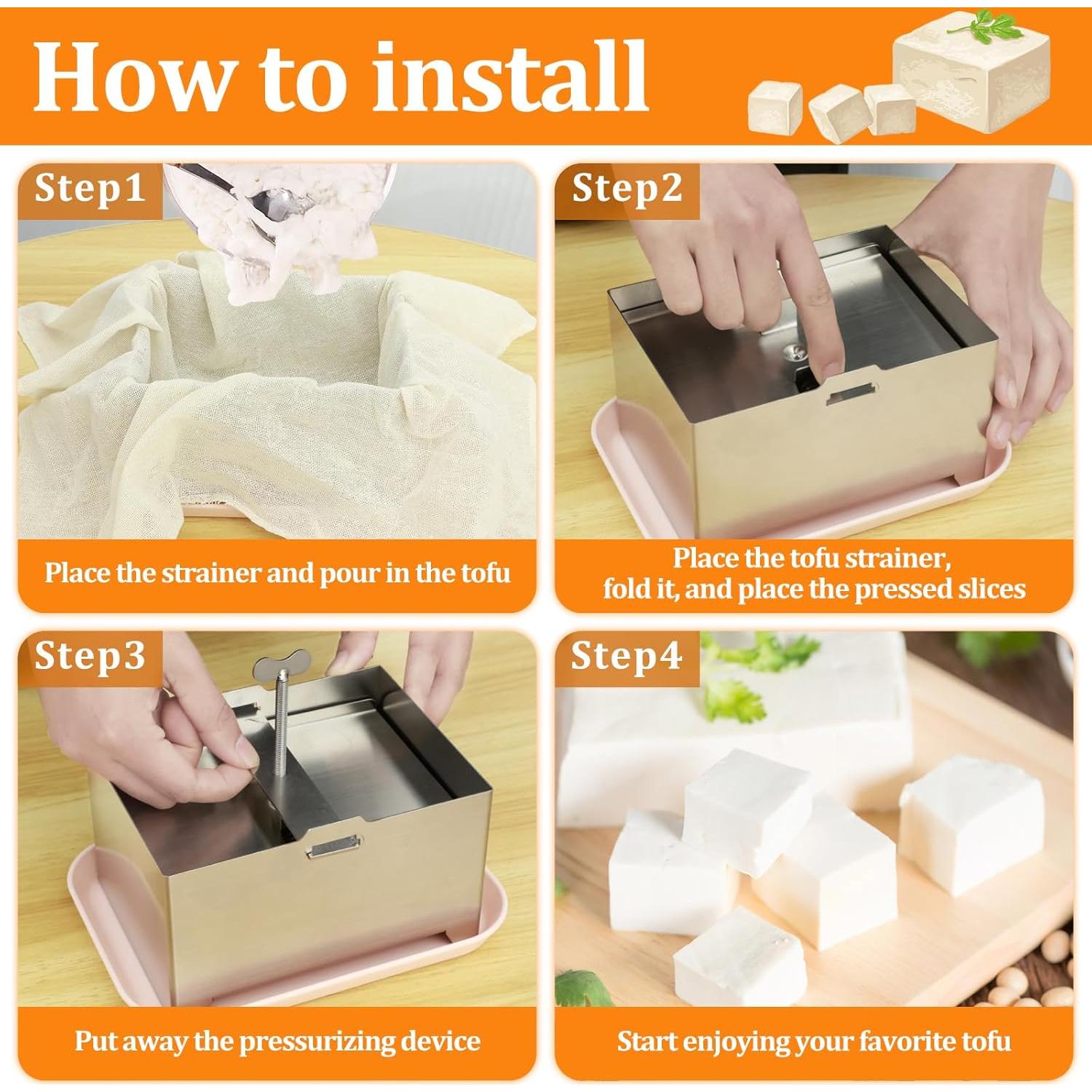 How to install

Step1

Place the strainer and pour in the tofu

Step2

Place the tofu strainer, fold it, and place the pressed slices

Step3

Put away the pressurizing device

Step4

Start enjoying your favorite tofu