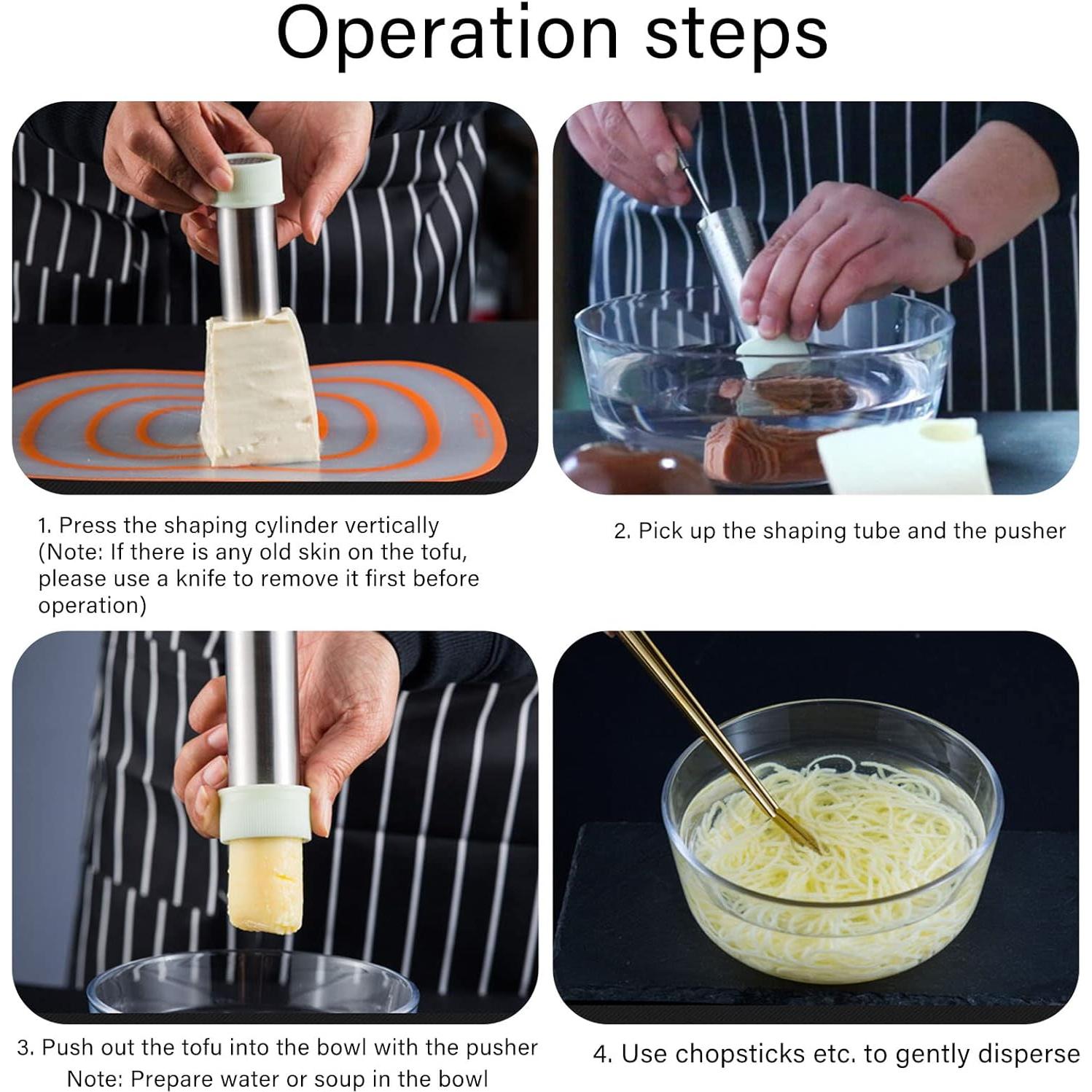 Operation steps

1. Press the shaping cylinder vertically (Note: If there is any old skin on the tofu, please use a knife to remove it first before operation)

2. Pick up the shaping tube and the pusher

3. Push out the tofu into the bowl with the pusher
Note: Prepare water or soup in the bowl

4. Use chopsticks etc. to gently disperse