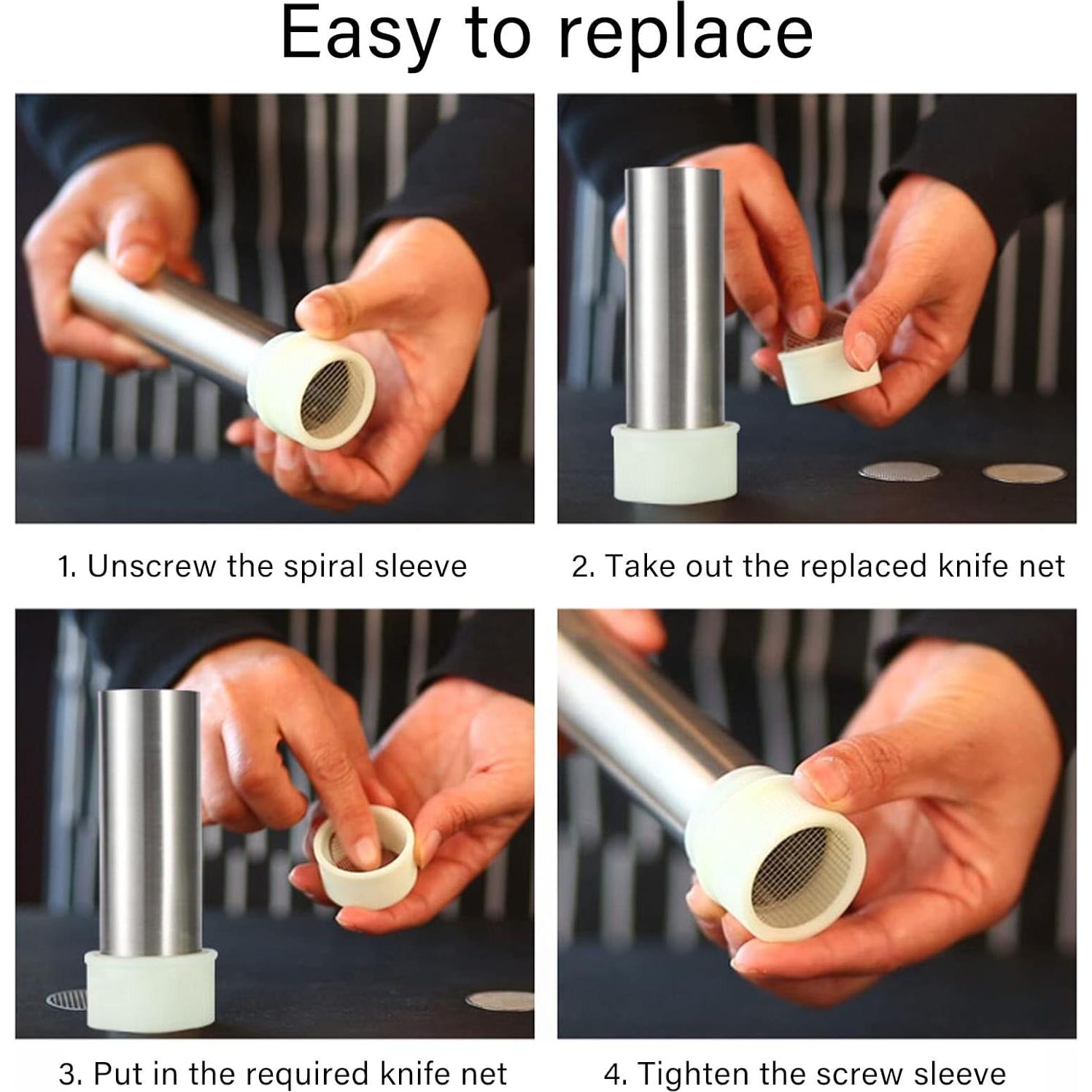 Easy to replace

1. Unscrew the spiral sleeve

2. Take out the replaced knife net

3. Put in the required knife net

4. Tighten the screw sleeve