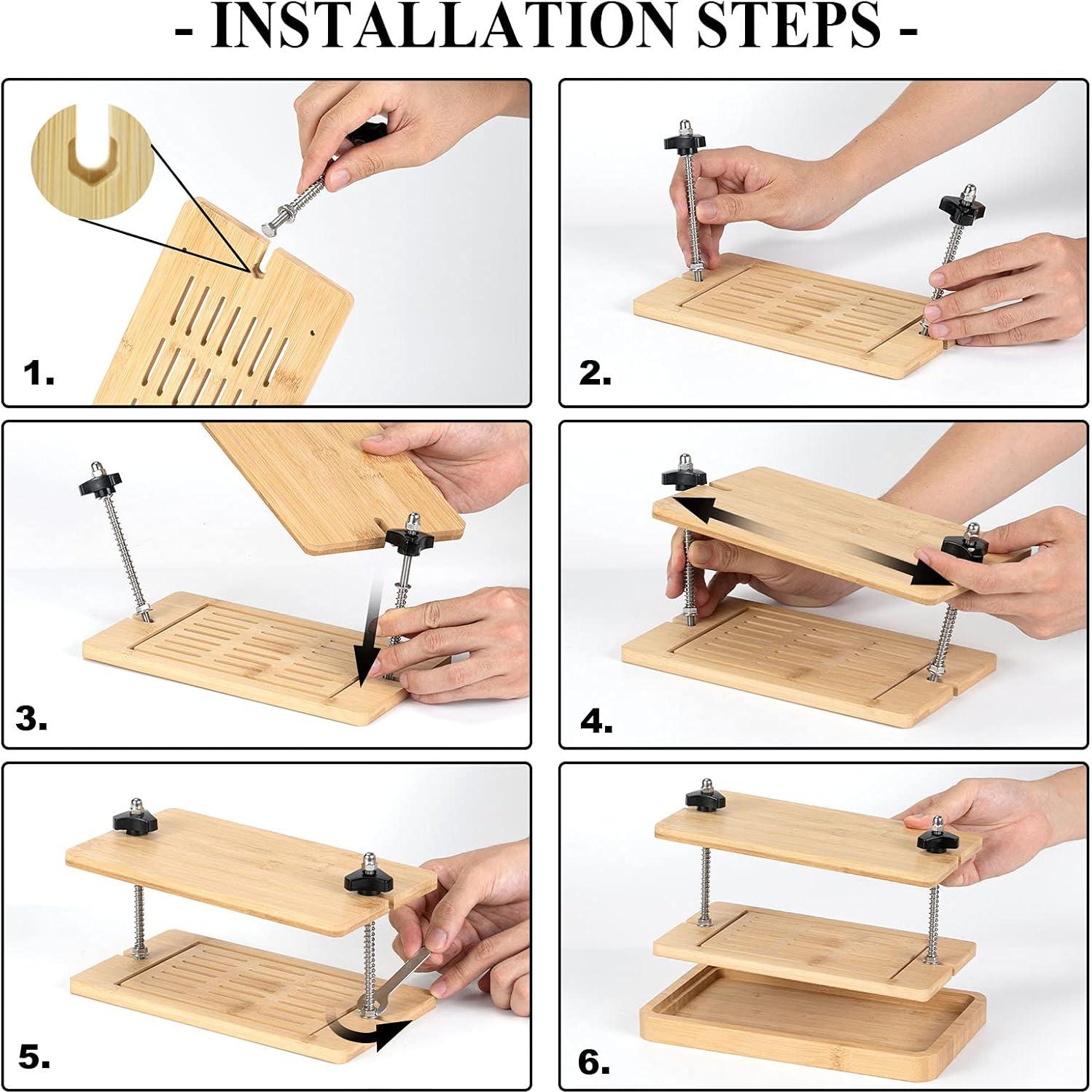 - INSTALLATION STEPS -

1.

2.

3.

4.

5.

6.