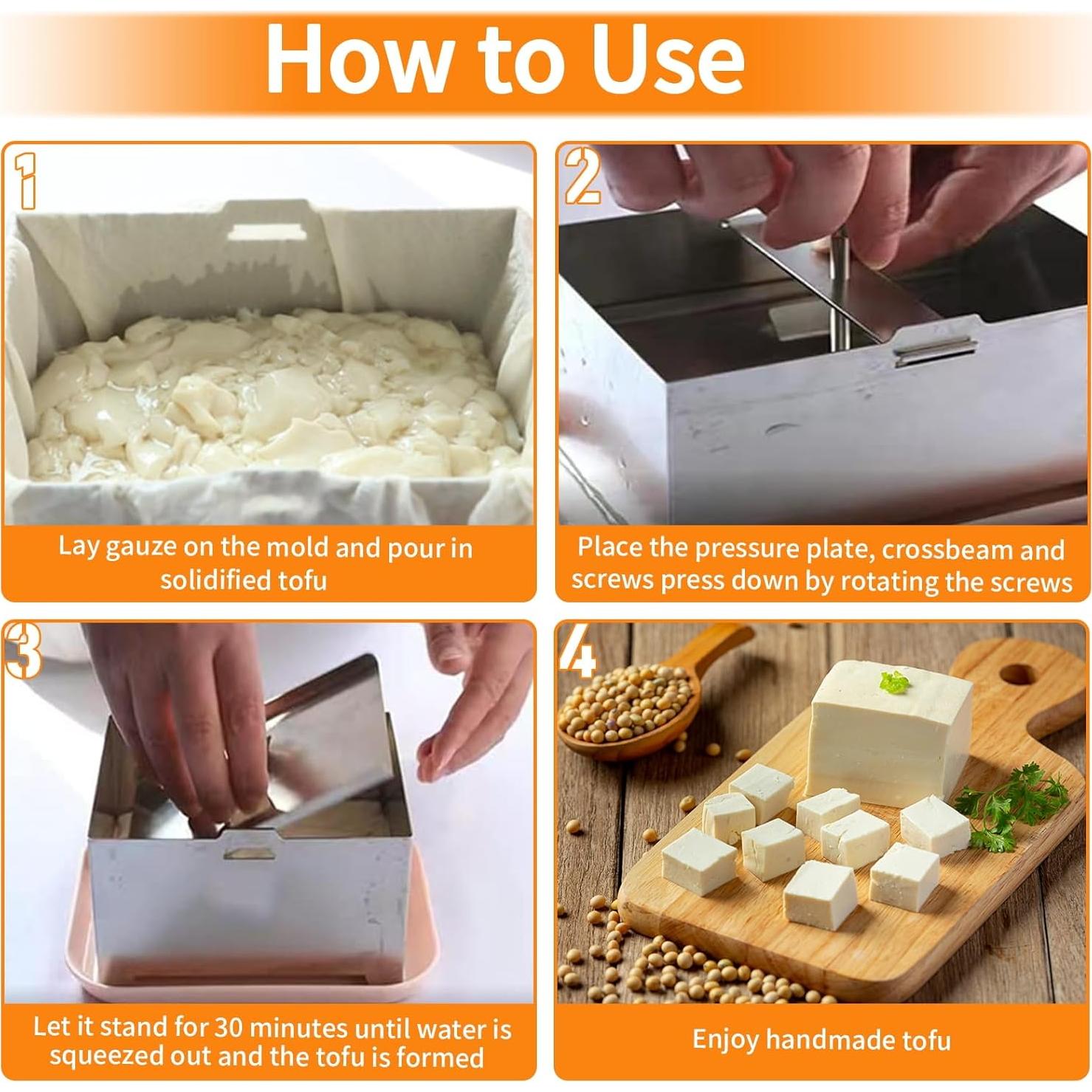 How to Use

1

Lay gauze on the mold and pour in solidified tofu

2

Place the pressure plate, crossbeam and screws press down by rotating the screws

3

Let it stand for 30 minutes until water is squeezed out and the tofu is formed

4

Enjoy handmade tofu