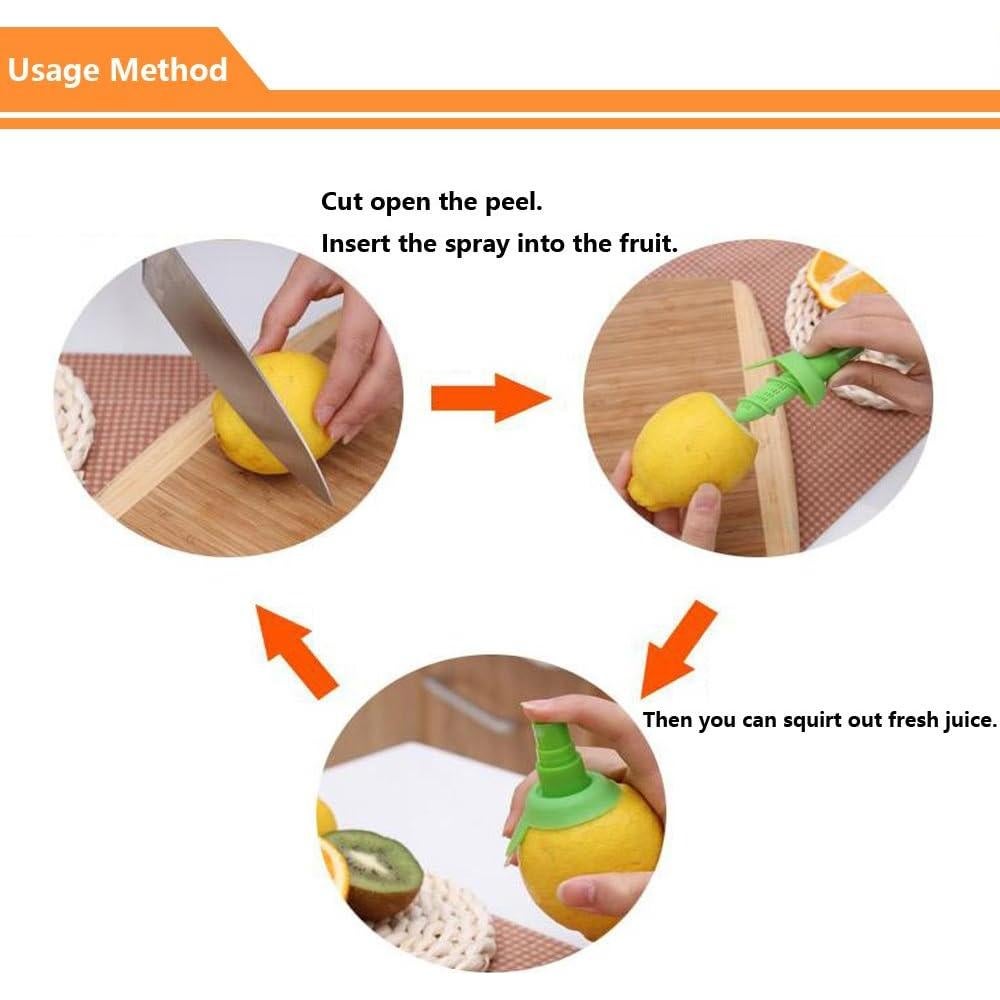 Usage Method

Cut open the peel.
Insert the spray into the fruit.

Then you can squirt out fresh juice.