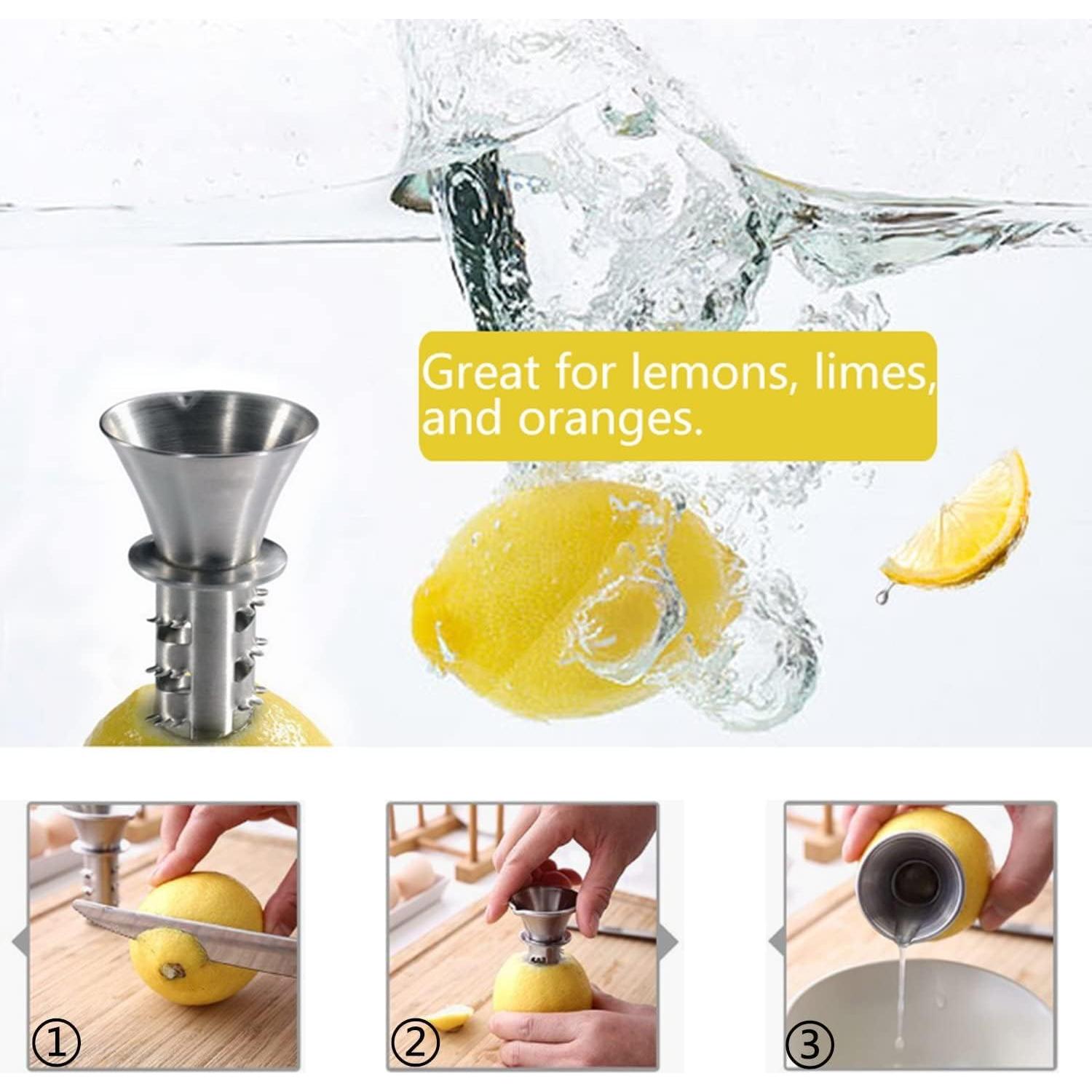 Great for lemons, limes, and oranges.

①

②

③