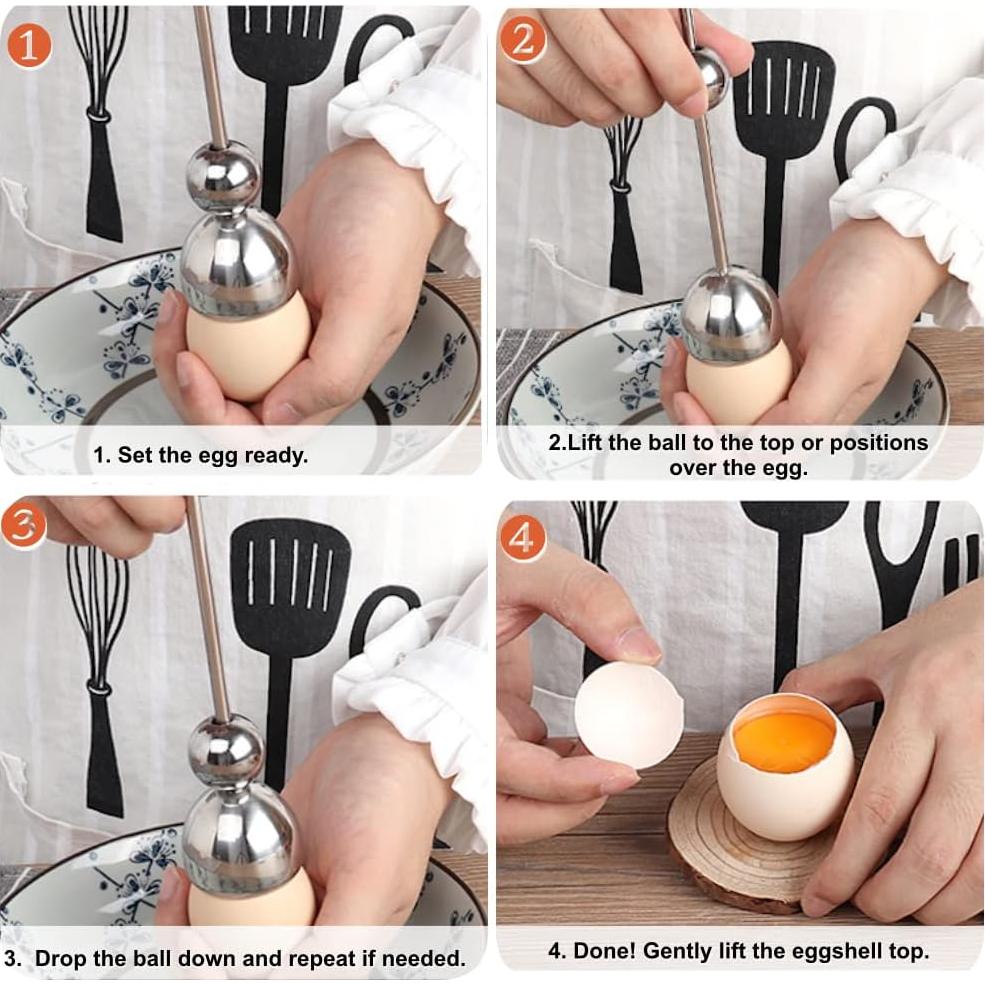 1

1. Set the egg ready.

2

2.Lift the ball to the top or positions over the egg.

3

3. Drop the ball down and repeat if needed.

4

4. Done! Gently lift the eggshell top.