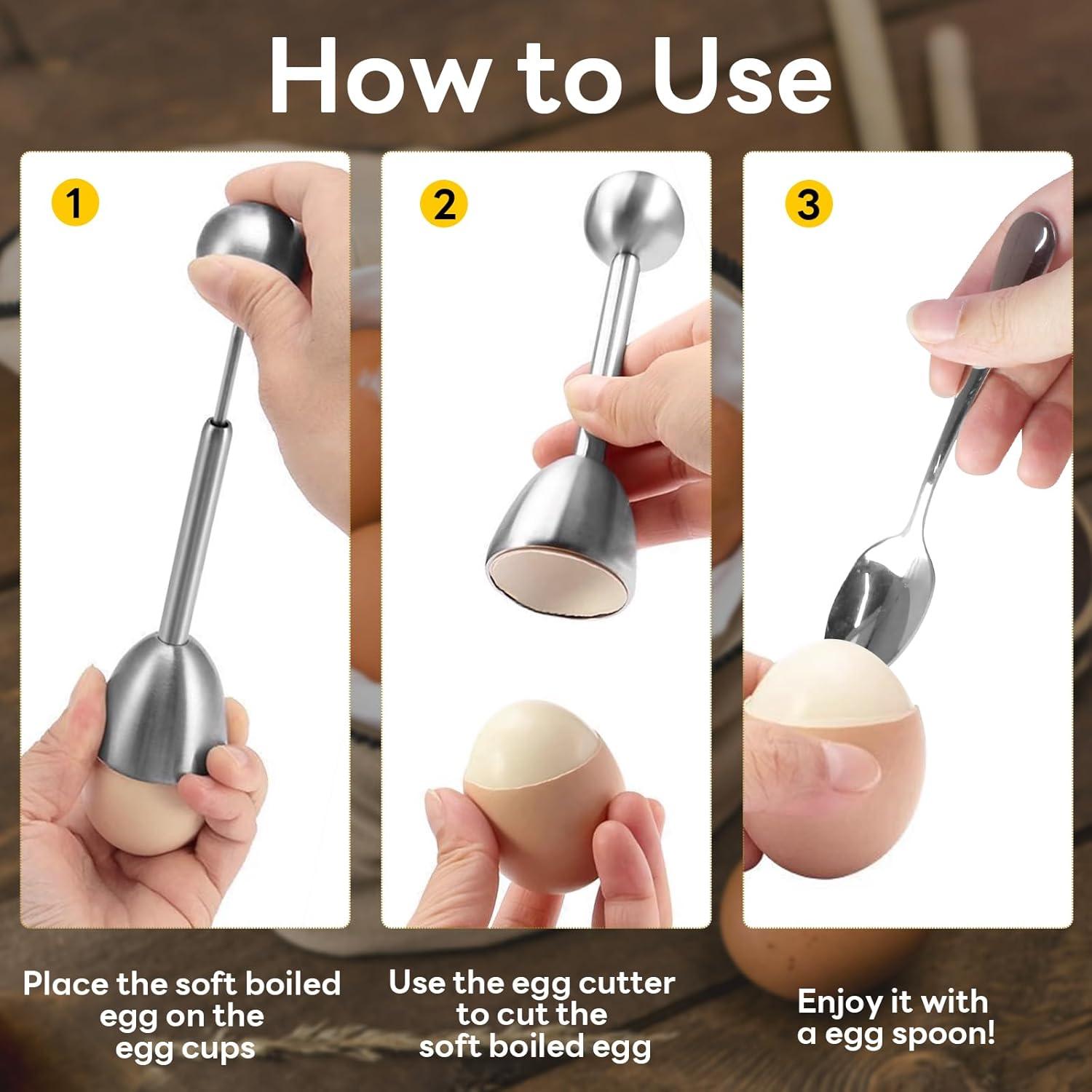 How to Use

1

2

3

Place the soft boiled egg on the egg cups

Use the egg cutter to cut the soft boiled egg

Enjoy it with a egg spoon!