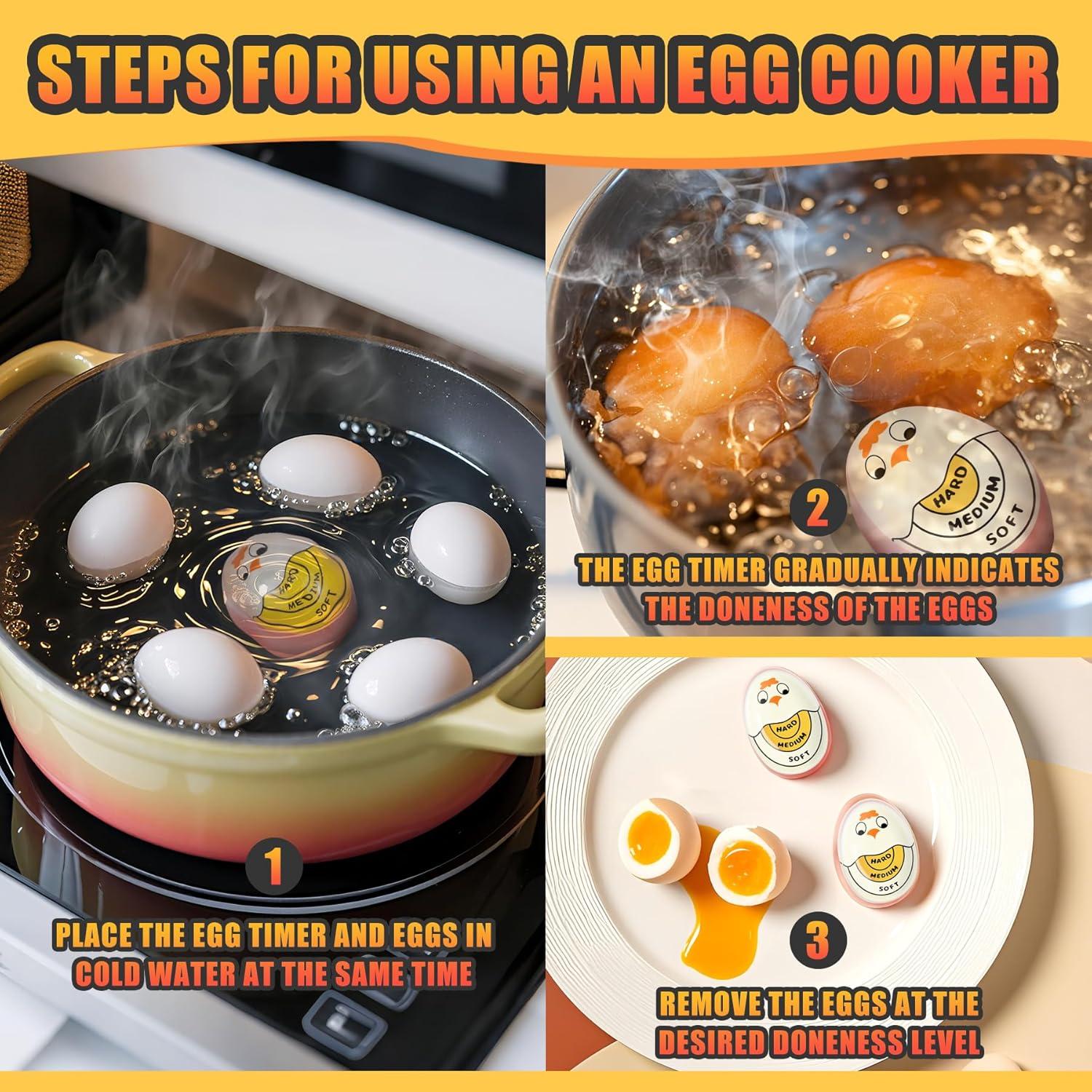 STEPS FOR USING AN EGG COOKER

HARD
MEDIUM
SOFT

1

PLACE THE EGG TIMER AND EGGS IN COLD WATER AT THE SAME TIME

HARD
MEDIUM
SOFT

2

THE EGG TIMER GRADUALLY INDICATES THE DONENESS OF THE EGGS

HARD
MEDIUM
SOFT

HARD
MEDIUM
SOFT

3

REMOVE THE EGGS AT THE DESIRED DONENESS LEVEL