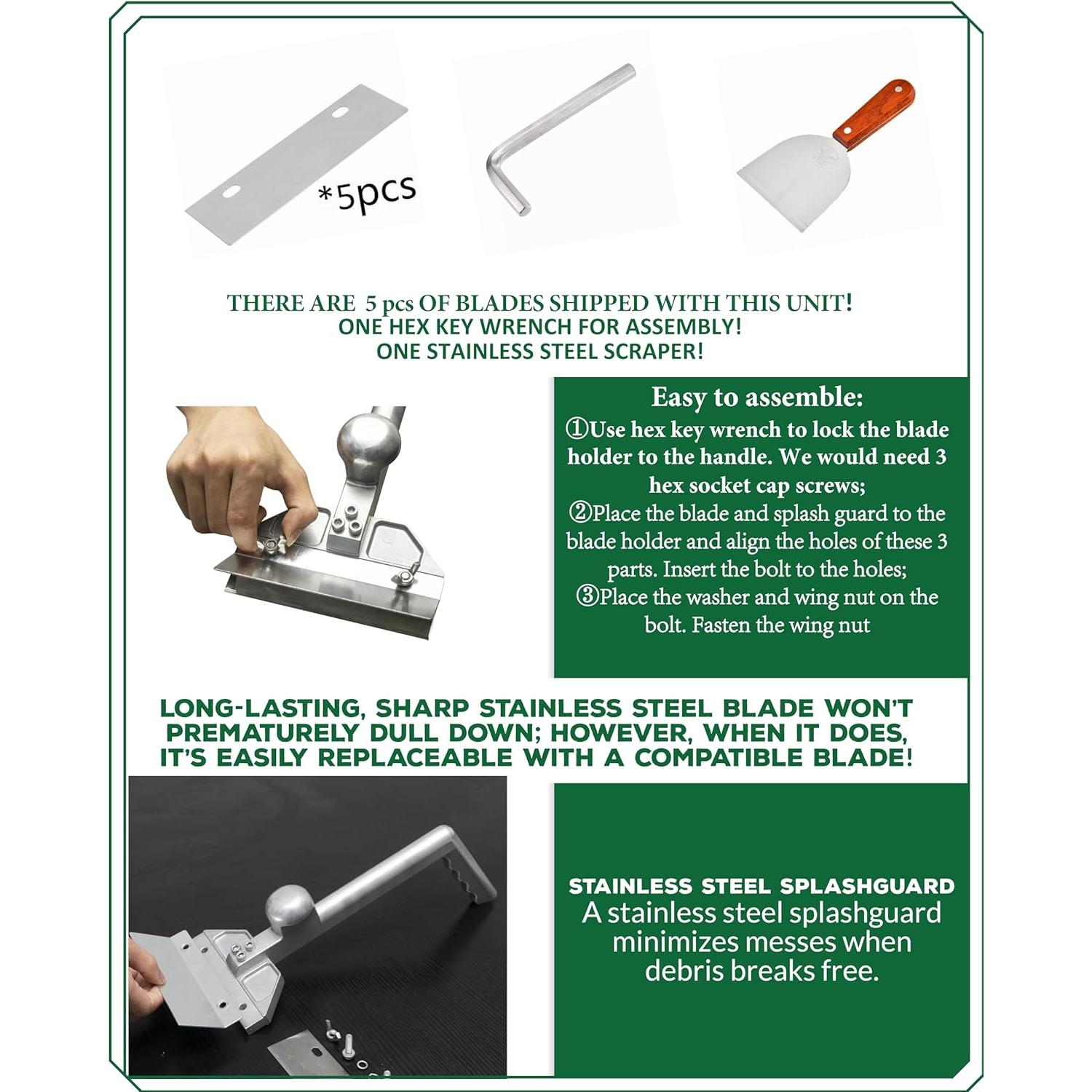 *5pcs

THERE ARE 5 pcs OF BLADES SHIPPED WITH THIS UNIT!
ONE HEX KEY WRENCH FOR ASSEMBLY!
ONE STAINLESS STEEL SCRAPER!

Easy to assemble:
①Use hex key wrench to lock the blade holder to the handle. We would need 3 hex socket cap screws;
②Place the blade and splash guard to the blade holder and align the holes of these 3 parts. Insert the bolt to the holes;
③Place the washer and wing nut on the bolt. Fasten the wing nut

LONG-LASTING, SHARP STAINLESS STEEL BLADE WON'T PREMATURELY DULL DOWN; HOWEVER, WHEN IT DOES, IT'S EASILY REPLACEABLE WITH A COMPATIBLE BLADE!

STAINLESS STEEL SPLASHGUARD
A stainless steel splashguard minimizes messes when debris breaks free.