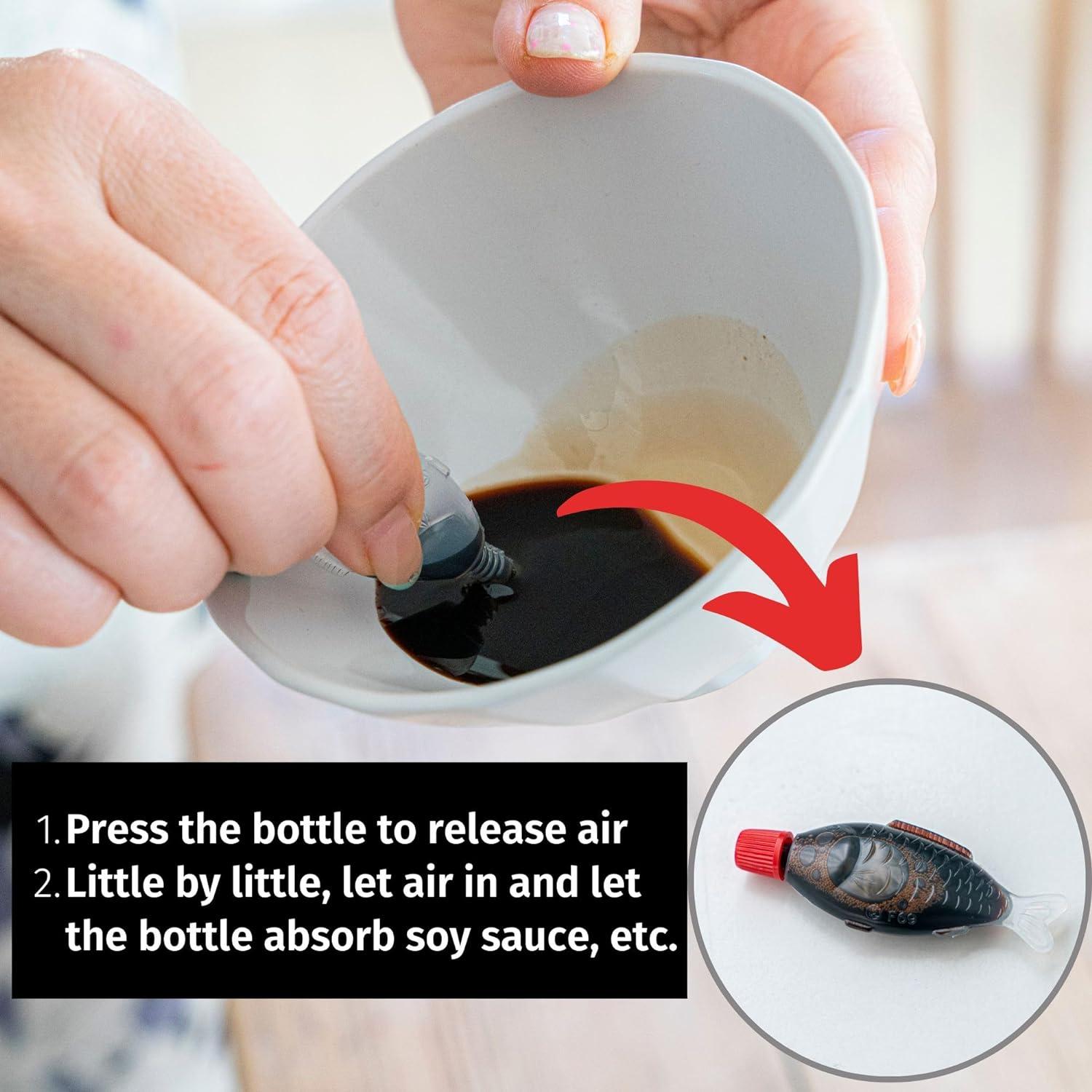 1. Press the bottle to release air
2. Little by little, let air in and let the bottle absorb soy sauce, etc.