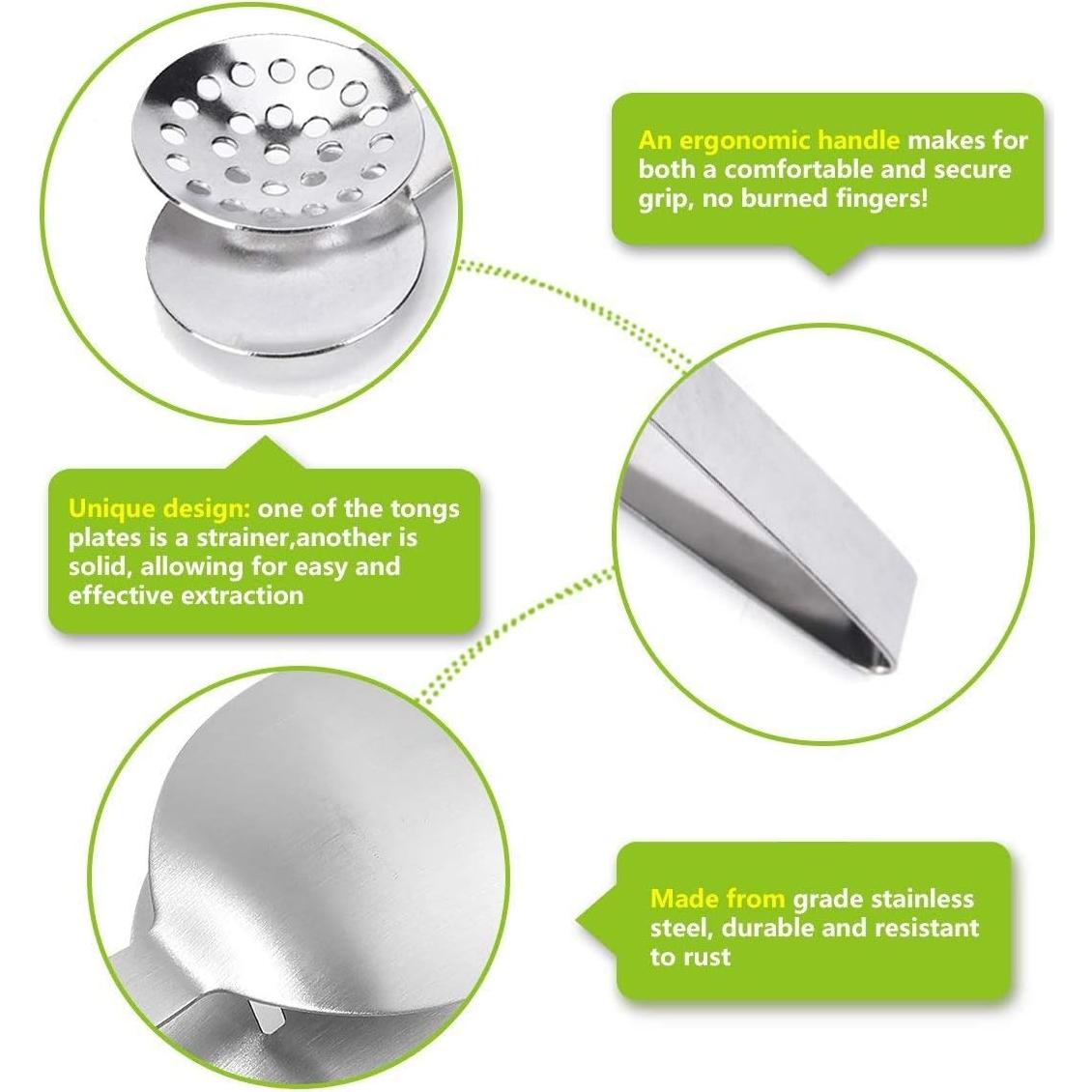 An ergonomic handle makes for both a comfortable and secure grip, no burned fingers!

Unique design: one of the tongs plates is a strainer,another is solid, allowing for easy and effective extraction

Made from grade stainless steel, durable and resistant to rust