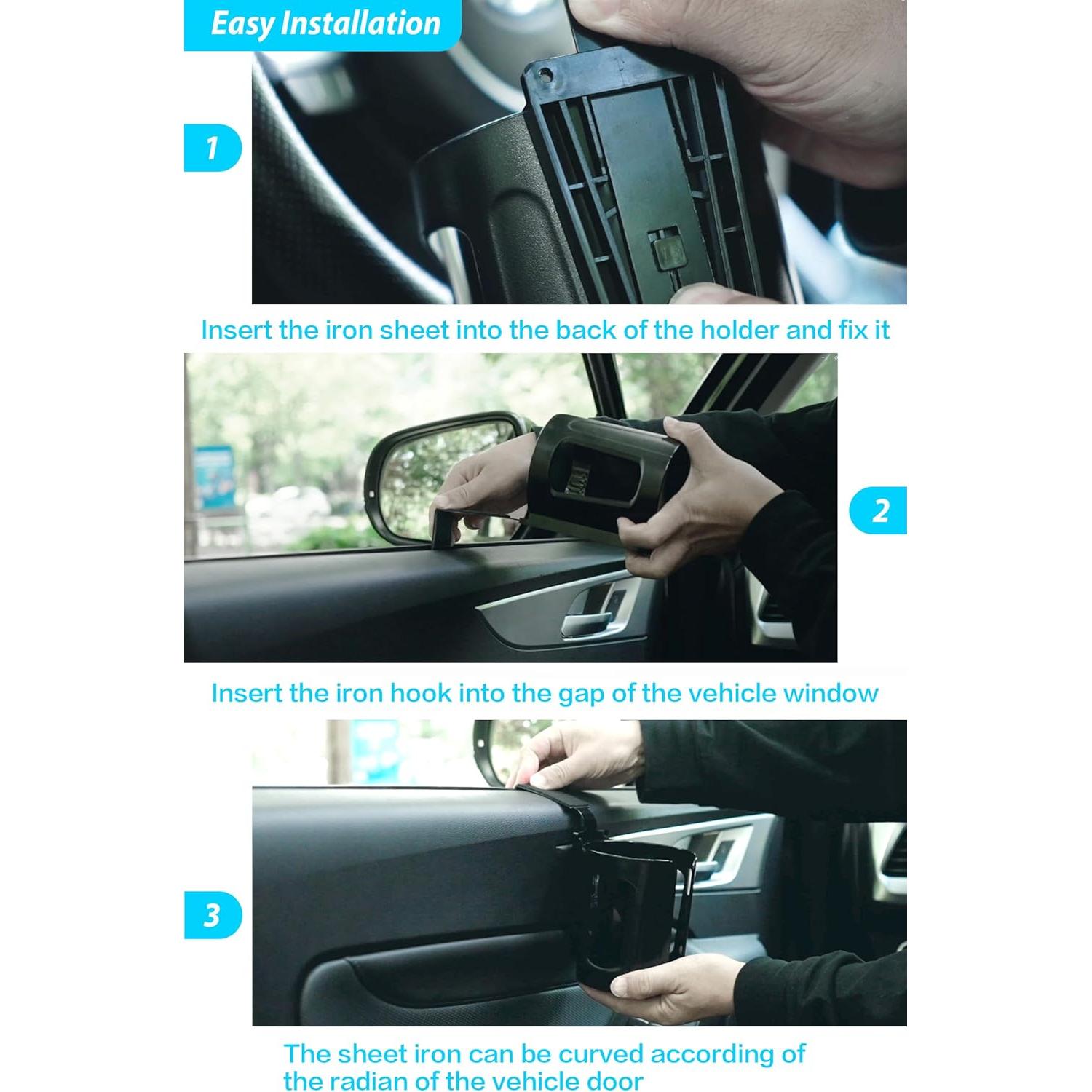 Easy Installation

1

Insert the iron sheet into the back of the holder and fix it

2

Insert the iron hook into the gap of the vehicle window

3

The sheet iron can be curved according of the radian of the vehicle door