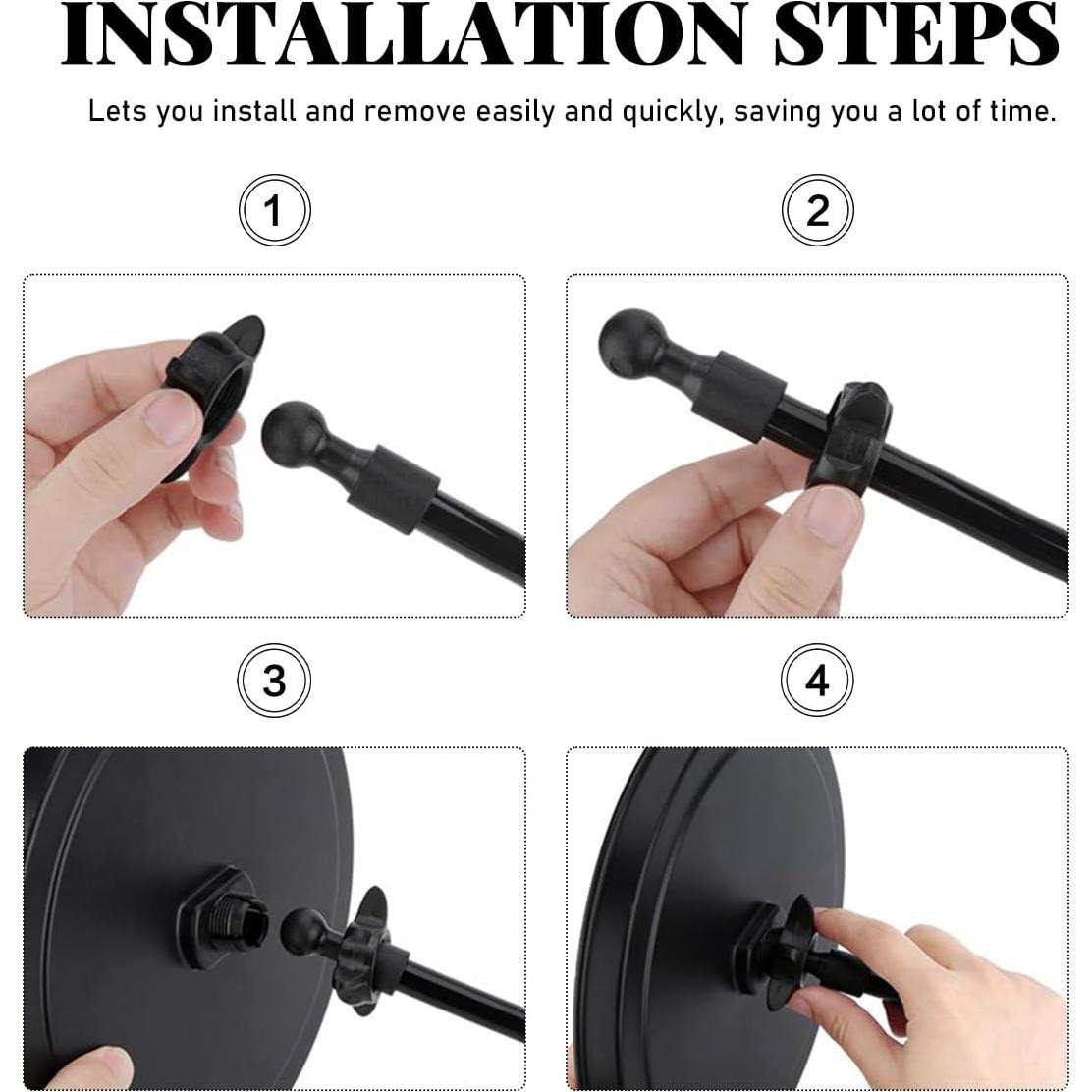 INSTALLATION STEPS

Lets you install and remove easily and quickly, saving you a lot of time.

1

2

3

4