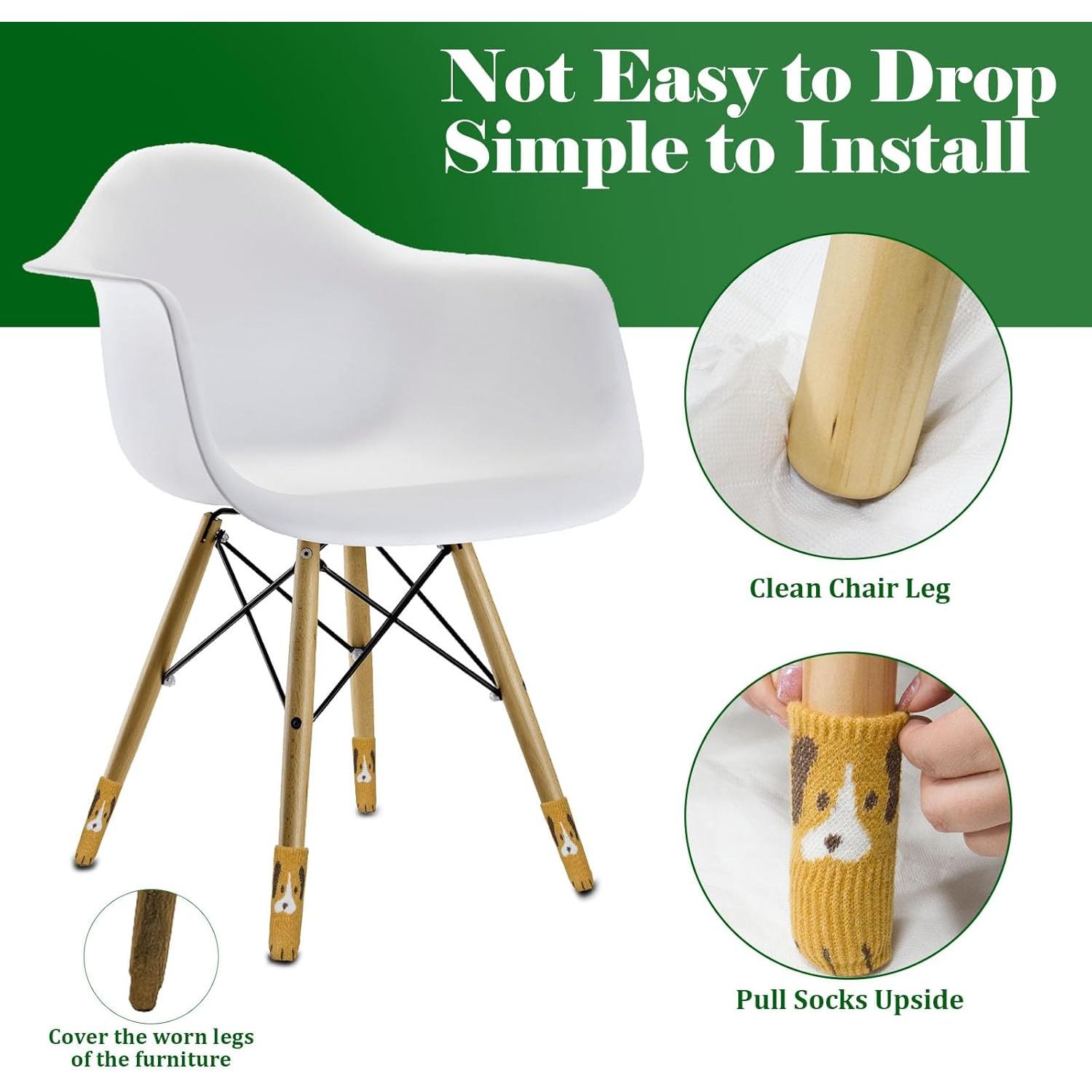 Not Easy to Drop
Simple to Install

Clean Chair Leg

Pull Socks Upside

Cover the worn legs of the furniture