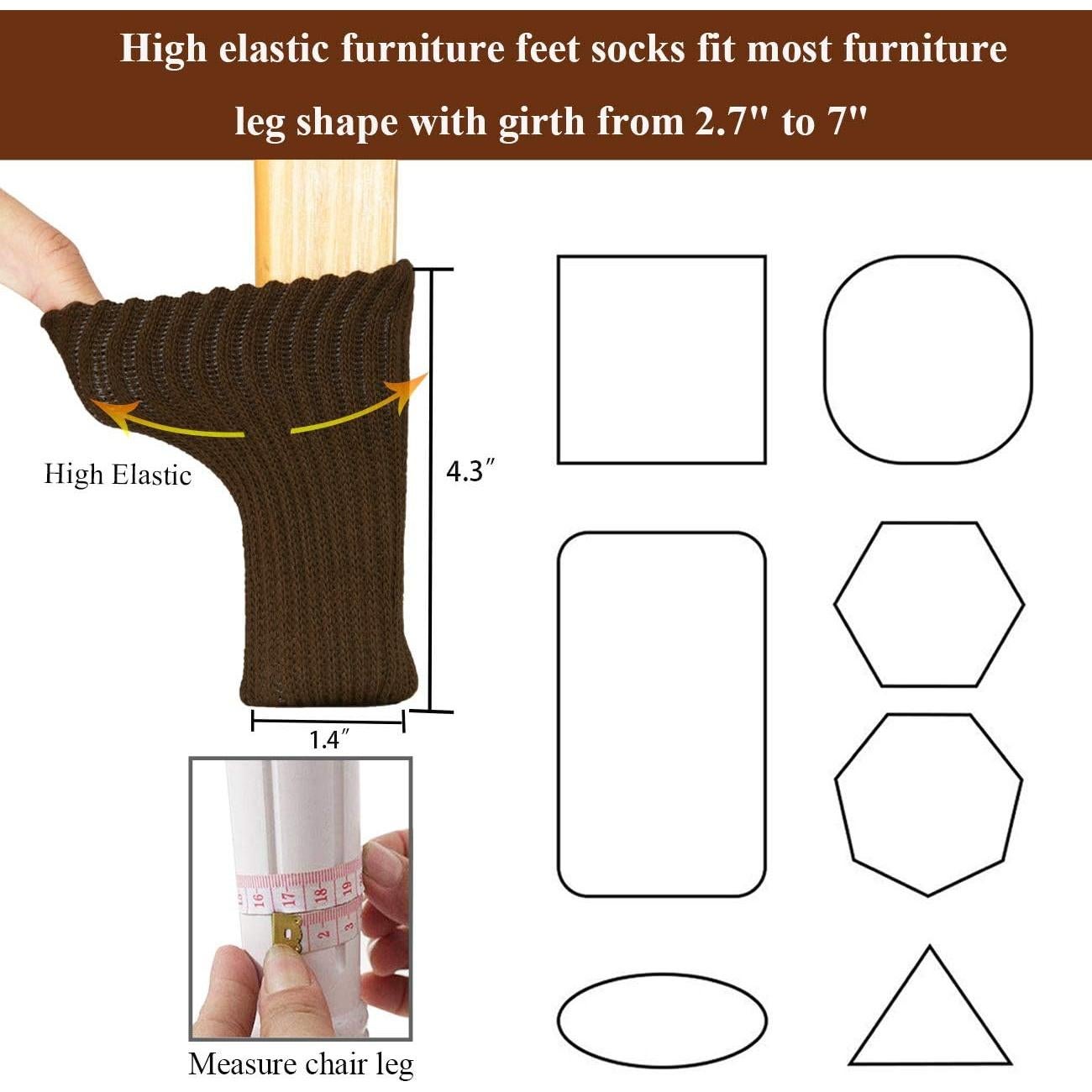 High elastic furniture feet socks fit most furniture leg shape with girth from 2.7" to 7"

High Elastic

4.3″

1.4″

16 17 18 19

2 3

Measure chair leg