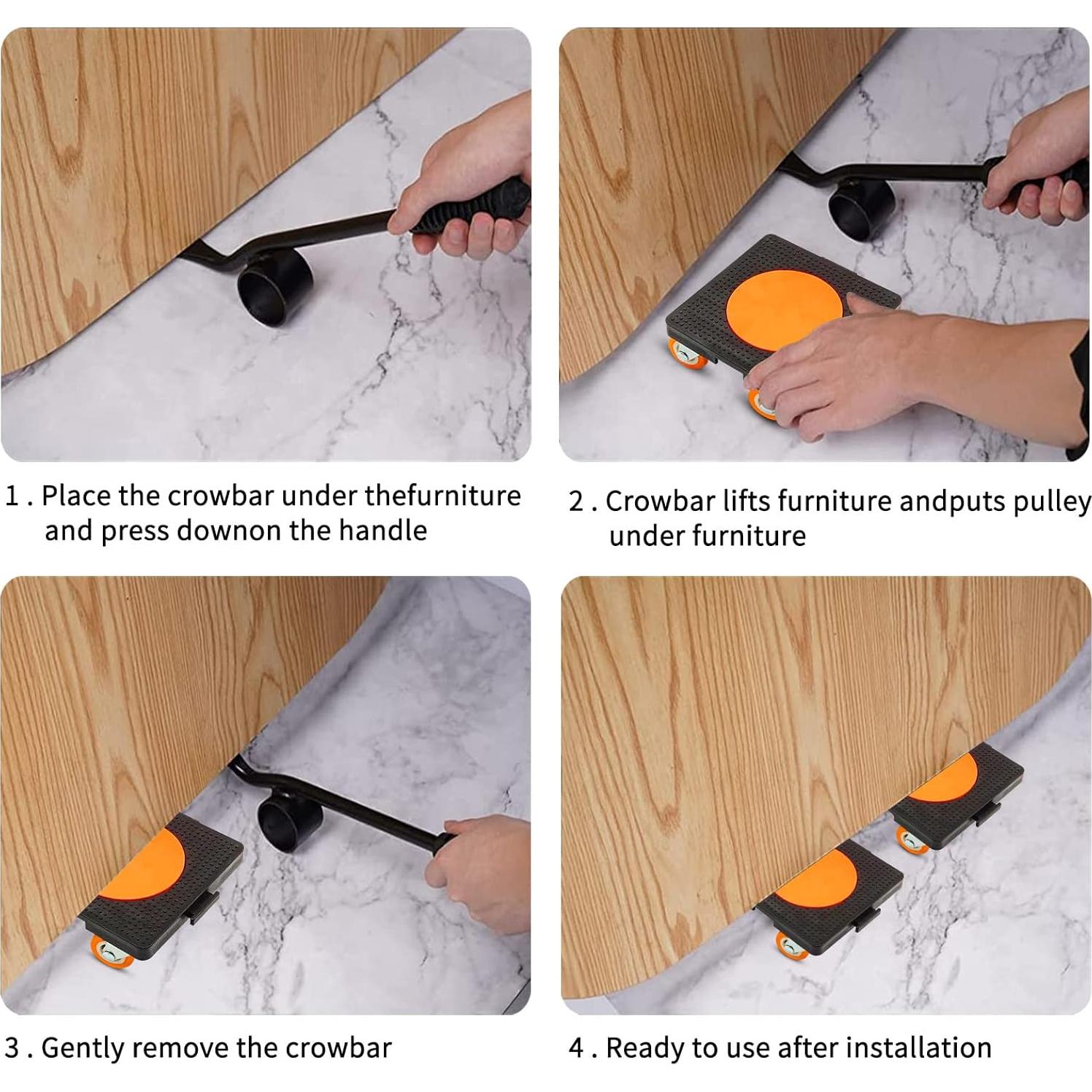 1 . Place the crowbar under thefurniture and press downon the handle

2 . Crowbar lifts furniture andputs pulley under furniture

3 . Gently remove the crowbar

4 . Ready to use after installation