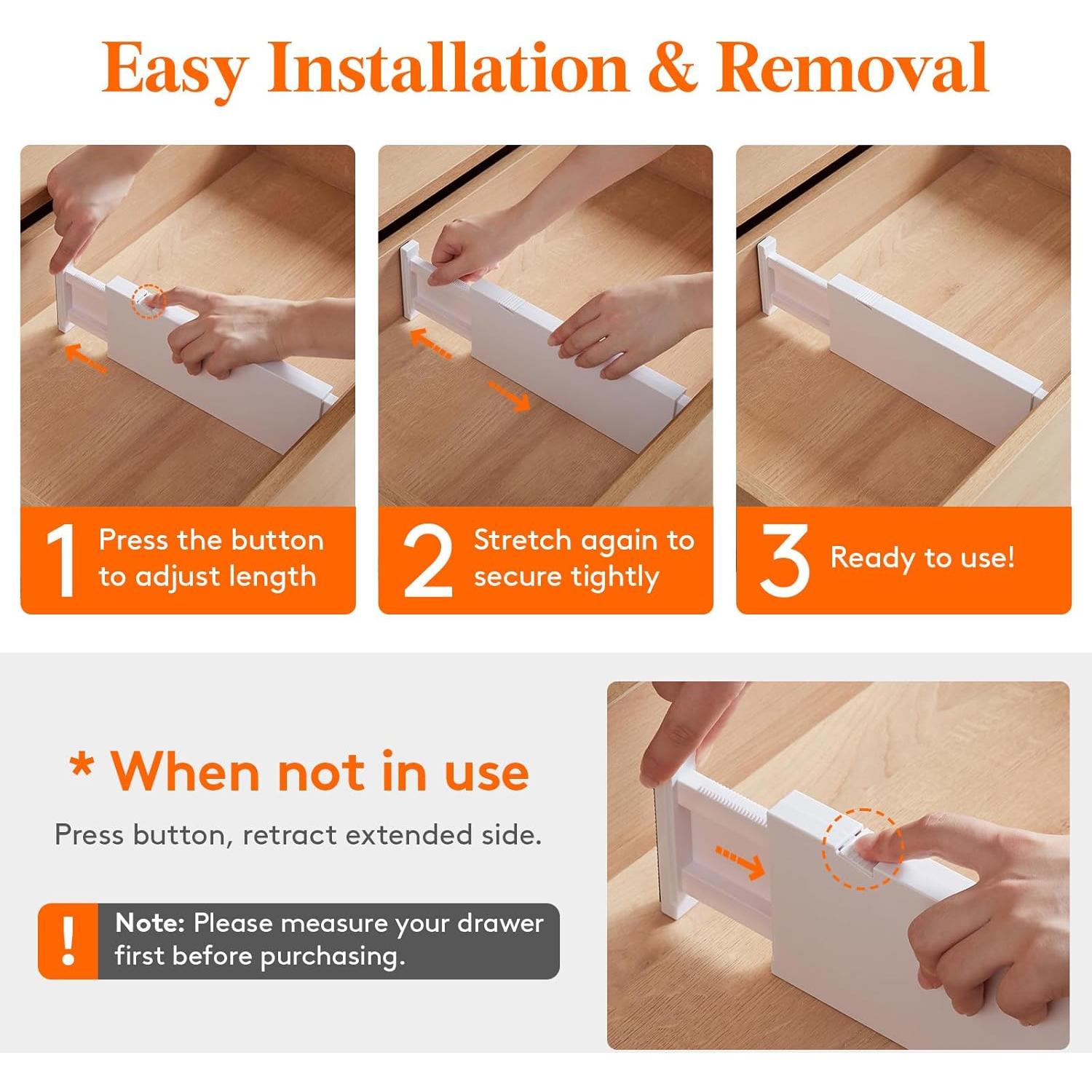 Easy Installation & Removal

1 Press the button to adjust length

2 Stretch again to secure tightly

3 Ready to use!

* When not in use

Press button, retract extended side.

! Note: Please measure your drawer first before purchasing.