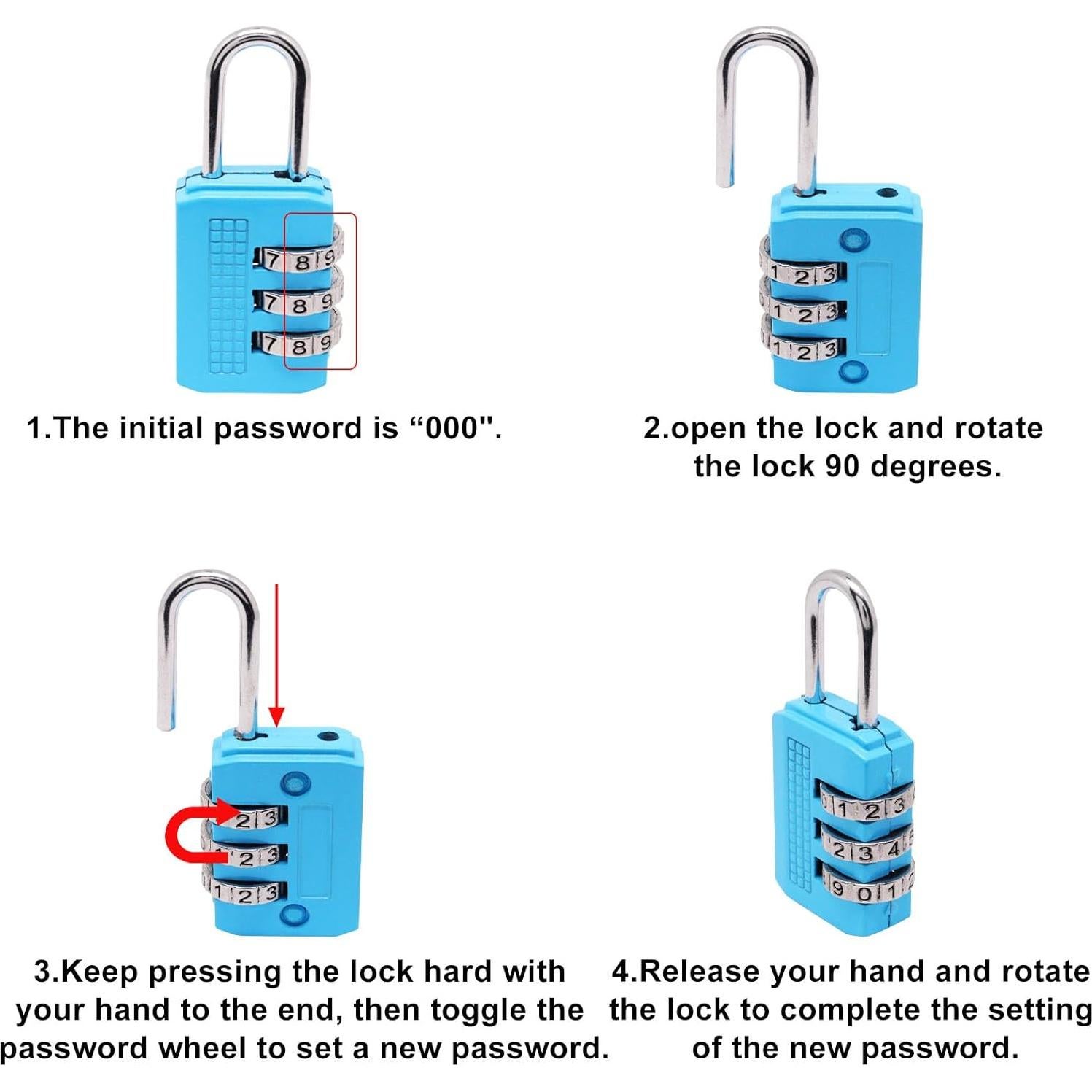 7 8 9
7 8 9
7 8 9

1.The initial password is “000".

1 2 3
1 2 3
1 2 3

2.open the lock and rotate the lock 90 degrees.

2 3
2 3
1 2 3

3.Keep pressing the lock hard with your hand to the end, then toggle the password wheel to set a new password.

1 2 3
2 3 4
9 0 1

4.Release your hand and rotate the lock to complete the setting of the new password.