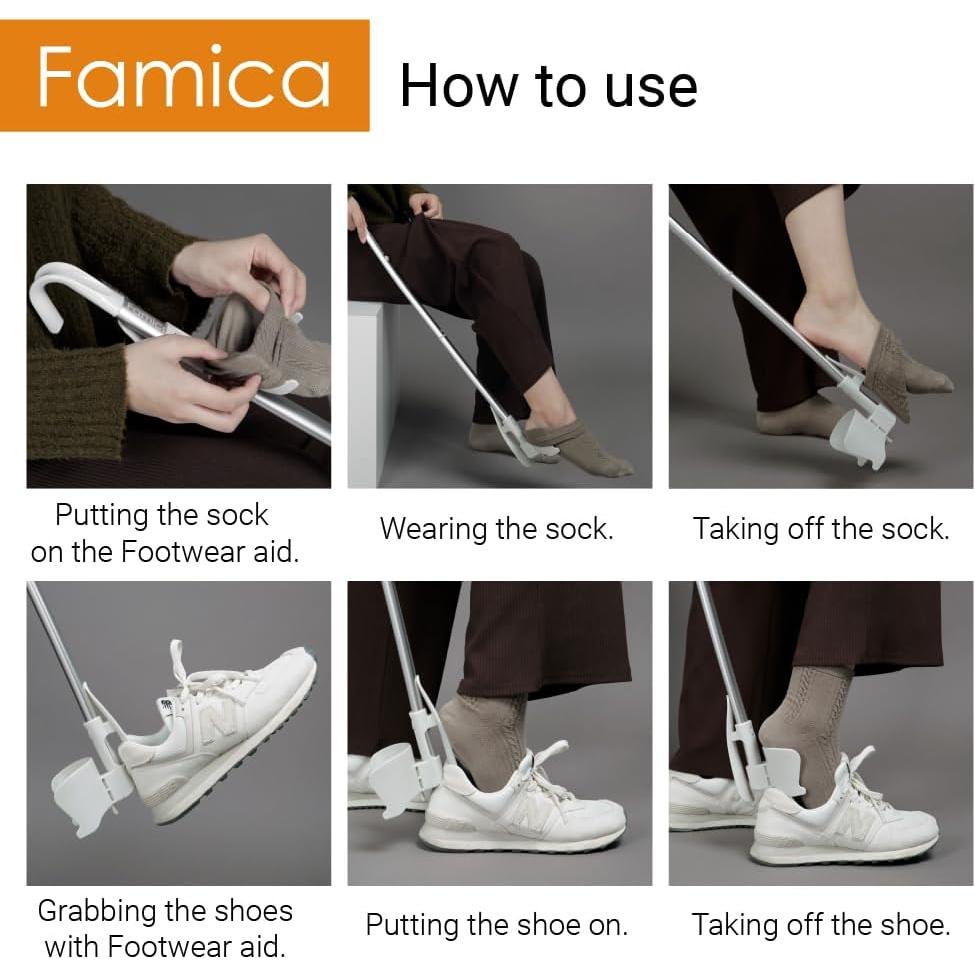 Famica How to use

Putting the sock on the Footwear aid.

Wearing the sock.

Taking off the sock.

Grabbing the shoes with Footwear aid.

Putting the shoe on.

Taking off the shoe.