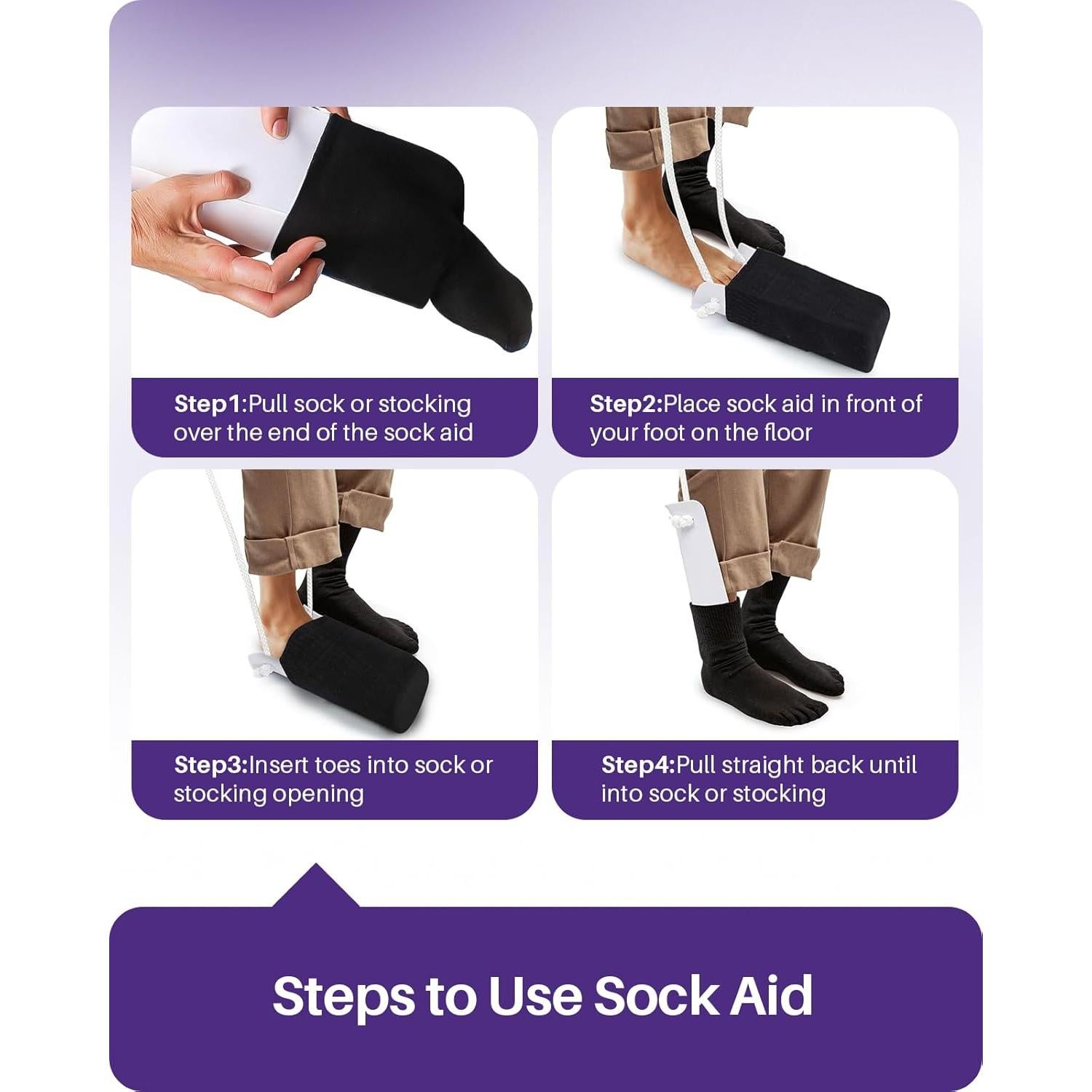 Step1:Pull sock or stocking over the end of the sock aid

Step2:Place sock aid in front of your foot on the floor

Step3:Insert toes into sock or stocking opening

Step4:Pull straight back until into sock or stocking

Steps to Use Sock Aid