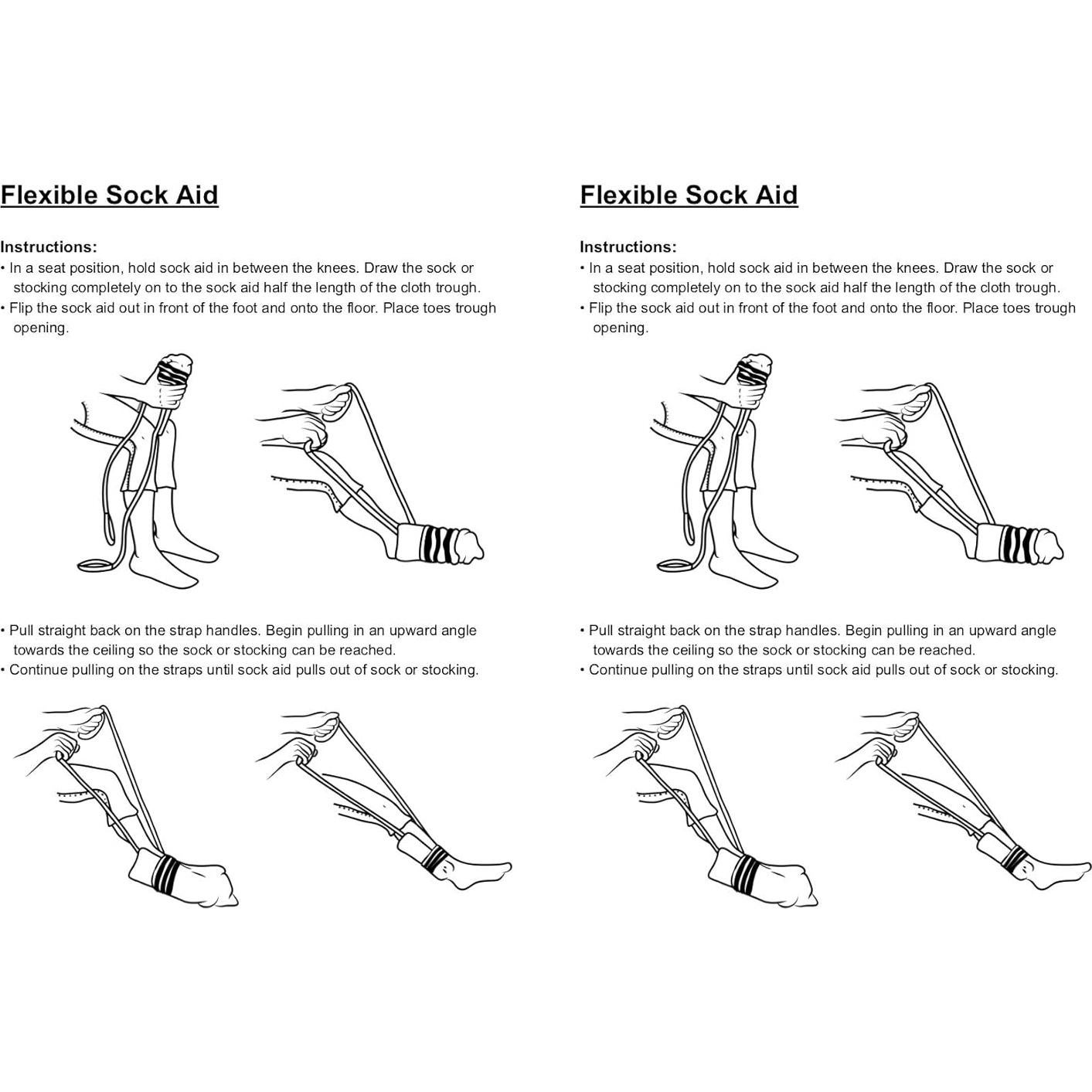 Flexible Sock Aid

Instructions:
• In a seat position, hold sock aid in between the knees. Draw the sock or stocking completely on to the sock aid half the length of the cloth trough.
• Flip the sock aid out in front of the foot and onto the floor. Place toes trough opening.

• Pull straight back on the strap handles. Begin pulling in an upward angle towards the ceiling so the sock or stocking can be reached.
• Continue pulling on the straps until sock aid pulls out of sock or stocking.

Flexible Sock Aid

Instructions:
• In a seat position, hold sock aid in between the knees. Draw the sock or stocking completely on to the sock aid half the length of the cloth trough.
• Flip the sock aid out in front of the foot and onto the floor. Place toes trough opening.

• Pull straight back on the strap handles. Begin pulling in an upward angle towards the ceiling so the sock or stocking can be reached.
• Continue pulling on the straps until sock aid pulls out of sock or stocking.