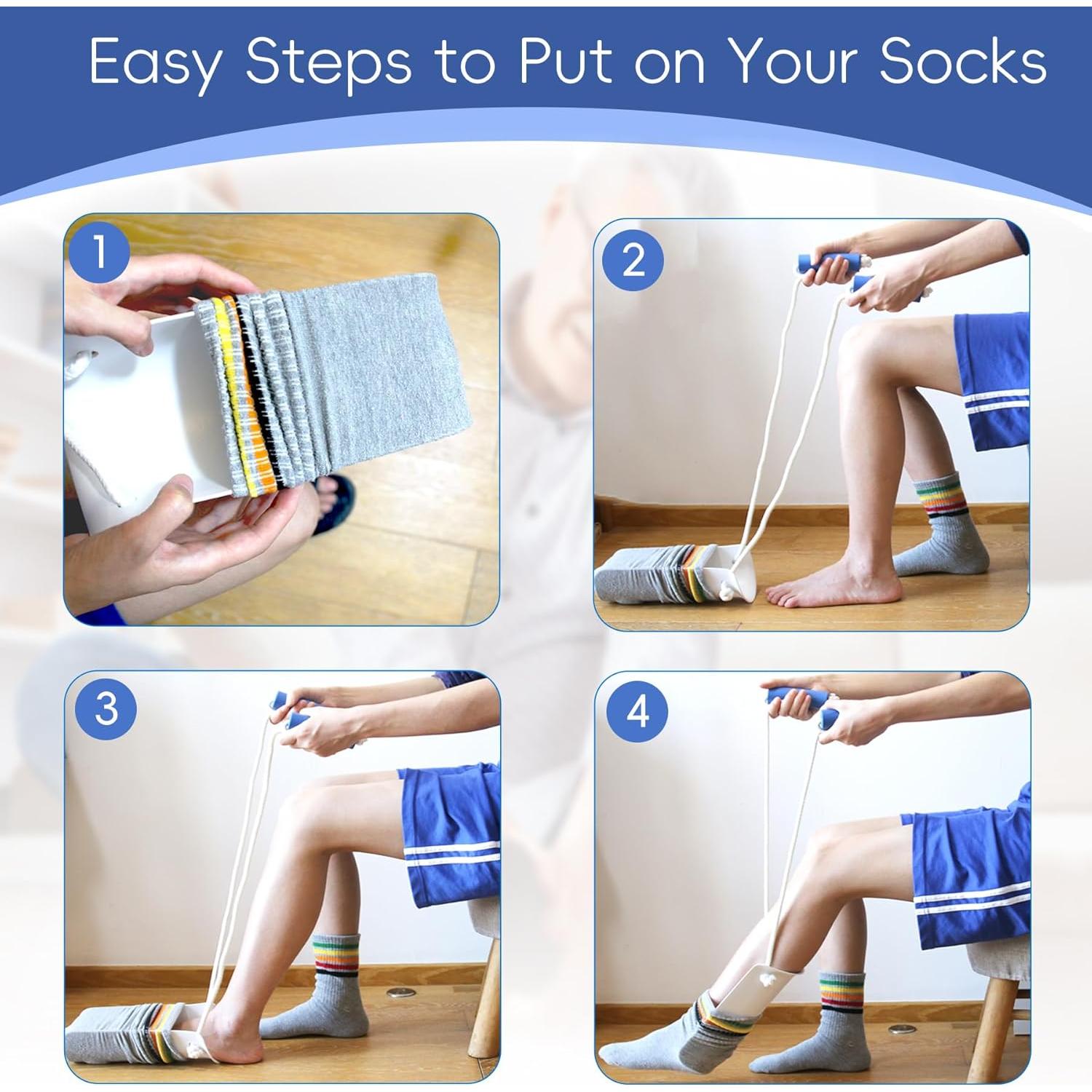 Easy Steps to Put on Your Socks

1

2

3

4