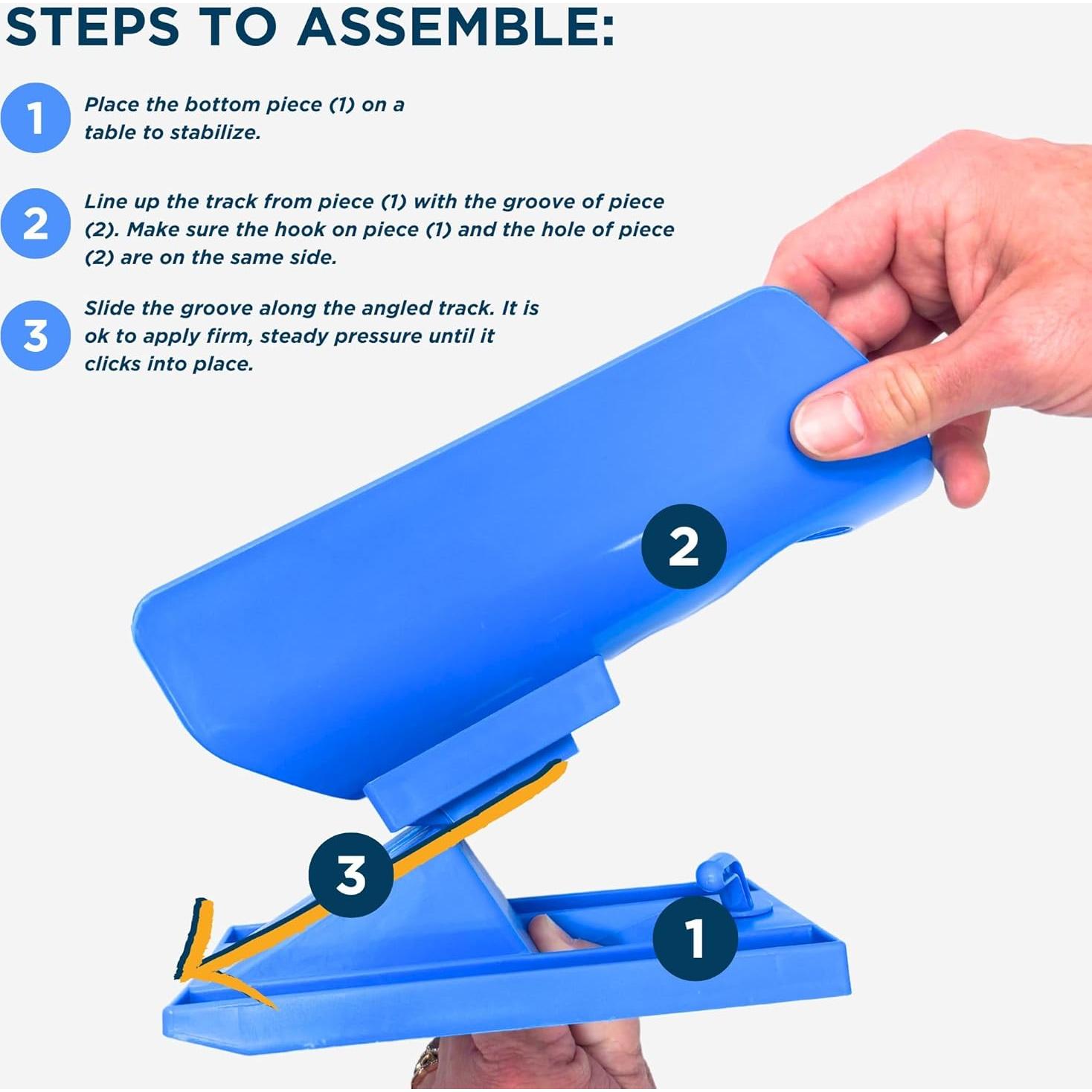 STEPS TO ASSEMBLE:

1 Place the bottom piece (1) on a table to stabilize.

2 Line up the track from piece (1) with the groove of piece (2). Make sure the hook on piece (1) and the hole of piece (2) are on the same side.

3 Slide the groove along the angled track. It is ok to apply firm, steady pressure until it clicks into place.

2

3

1