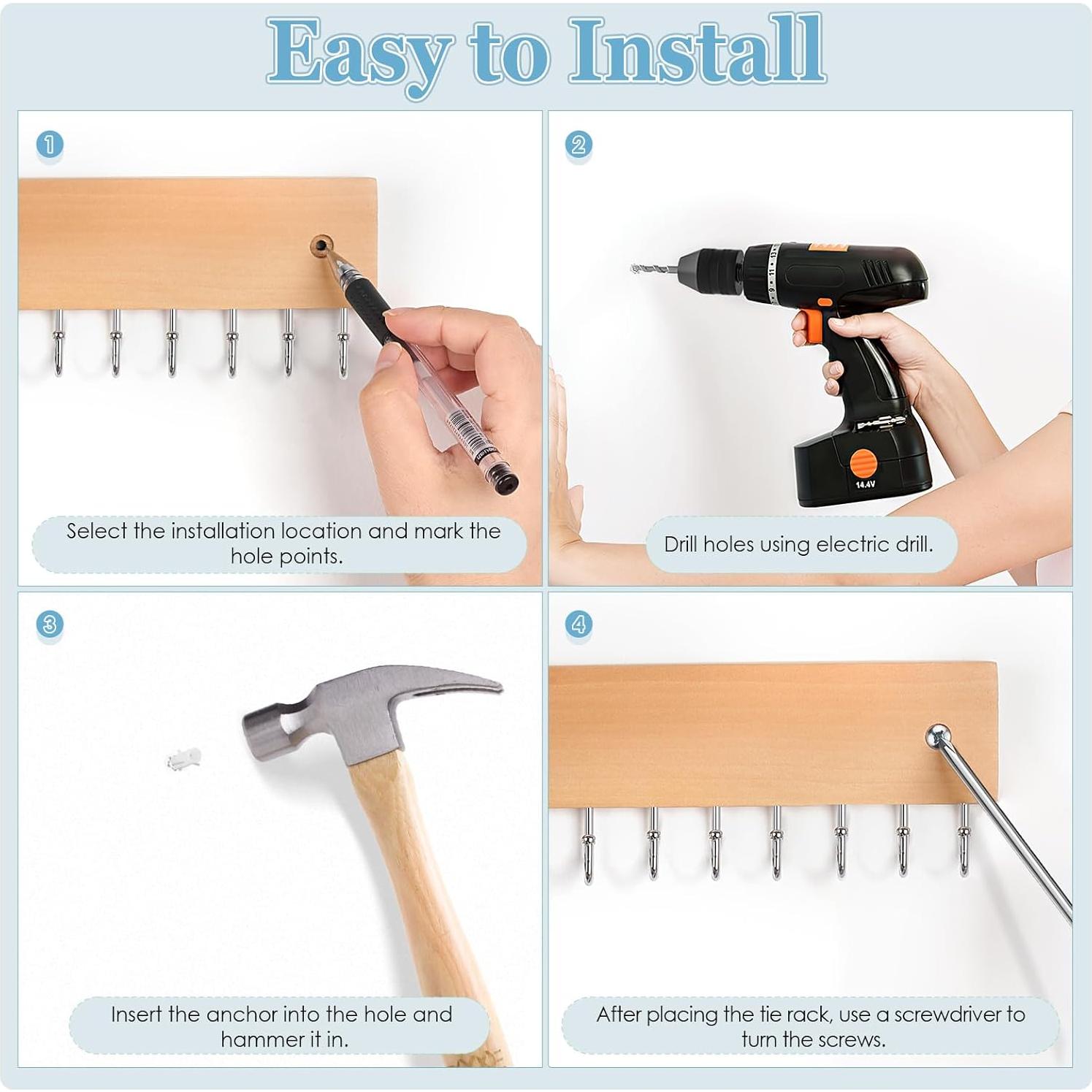 Easy to Install

1

Select the installation location and mark the hole points.

2

14.4V

Drill holes using electric drill.

3

Insert the anchor into the hole and hammer it in.

4

After placing the tie rack, use a screwdriver to turn the screws.