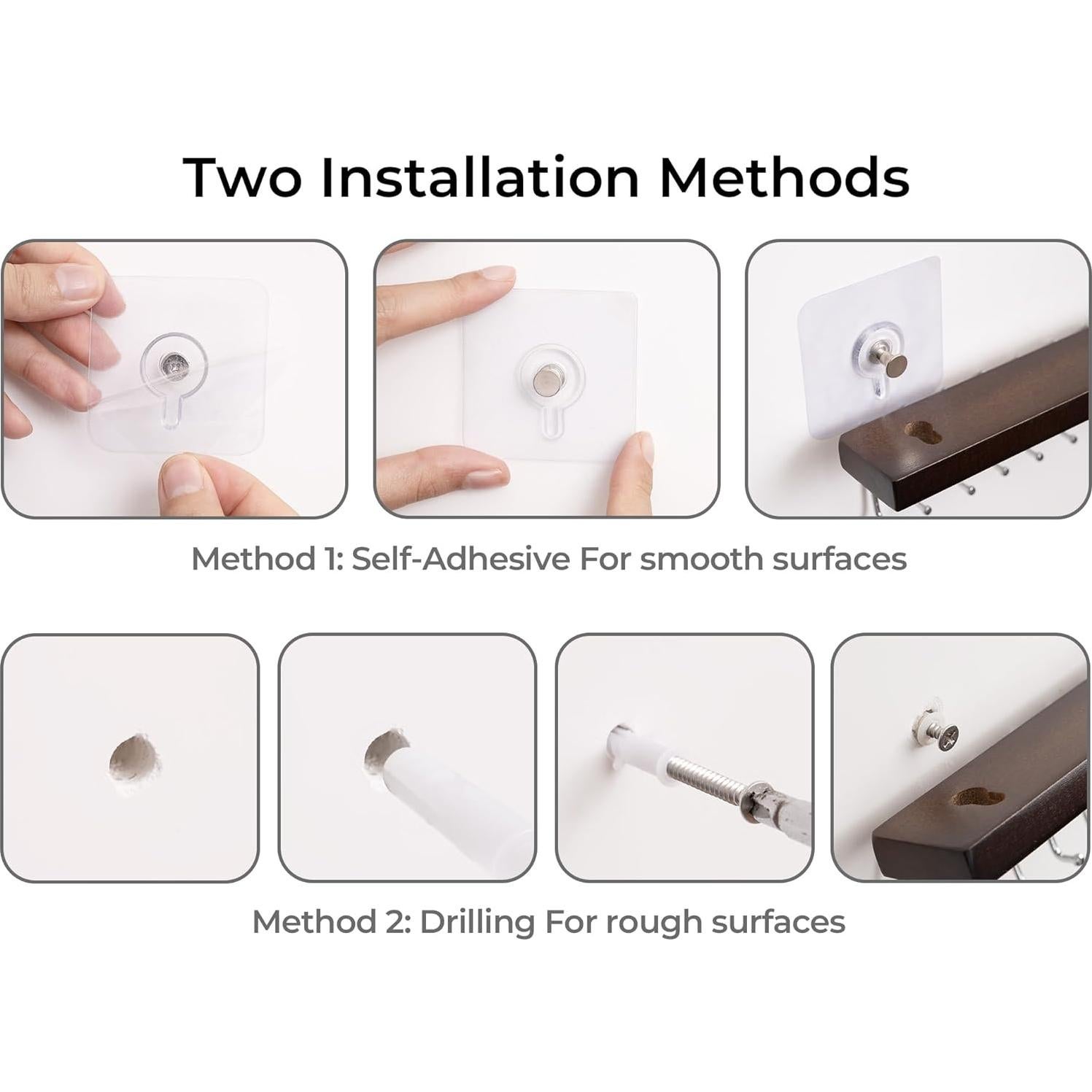 Two Installation Methods

Method 1: Self-Adhesive For smooth surfaces

Method 2: Drilling For rough surfaces