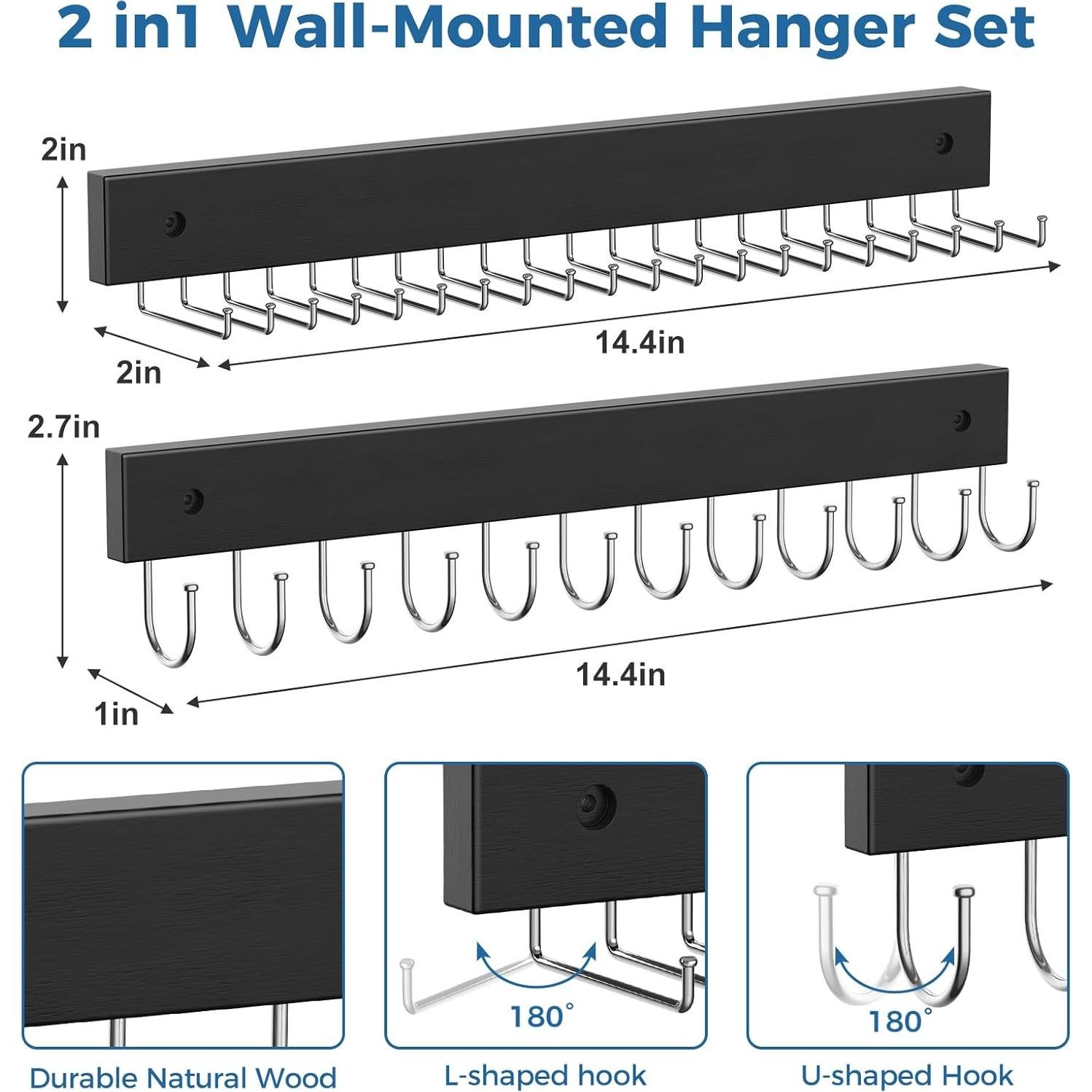 2 in1 Wall-Mounted Hanger Set

2in

2in

14.4in

2.7in

1in

14.4in

180°

180°

Durable Natural Wood

L-shaped hook

U-shaped Hook