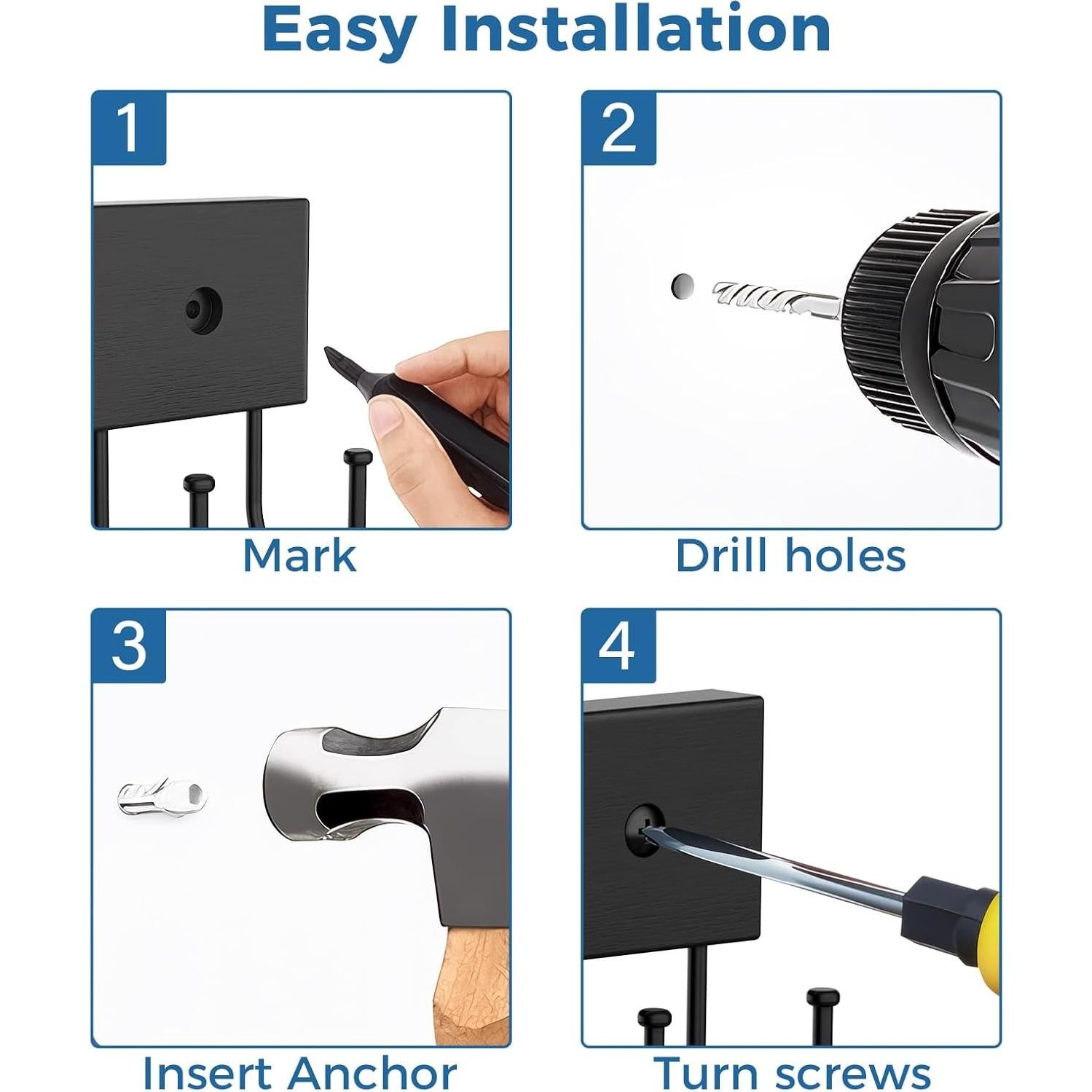 Easy Installation

1

Mark

2

Drill holes

3

Insert Anchor

4

Turn screws