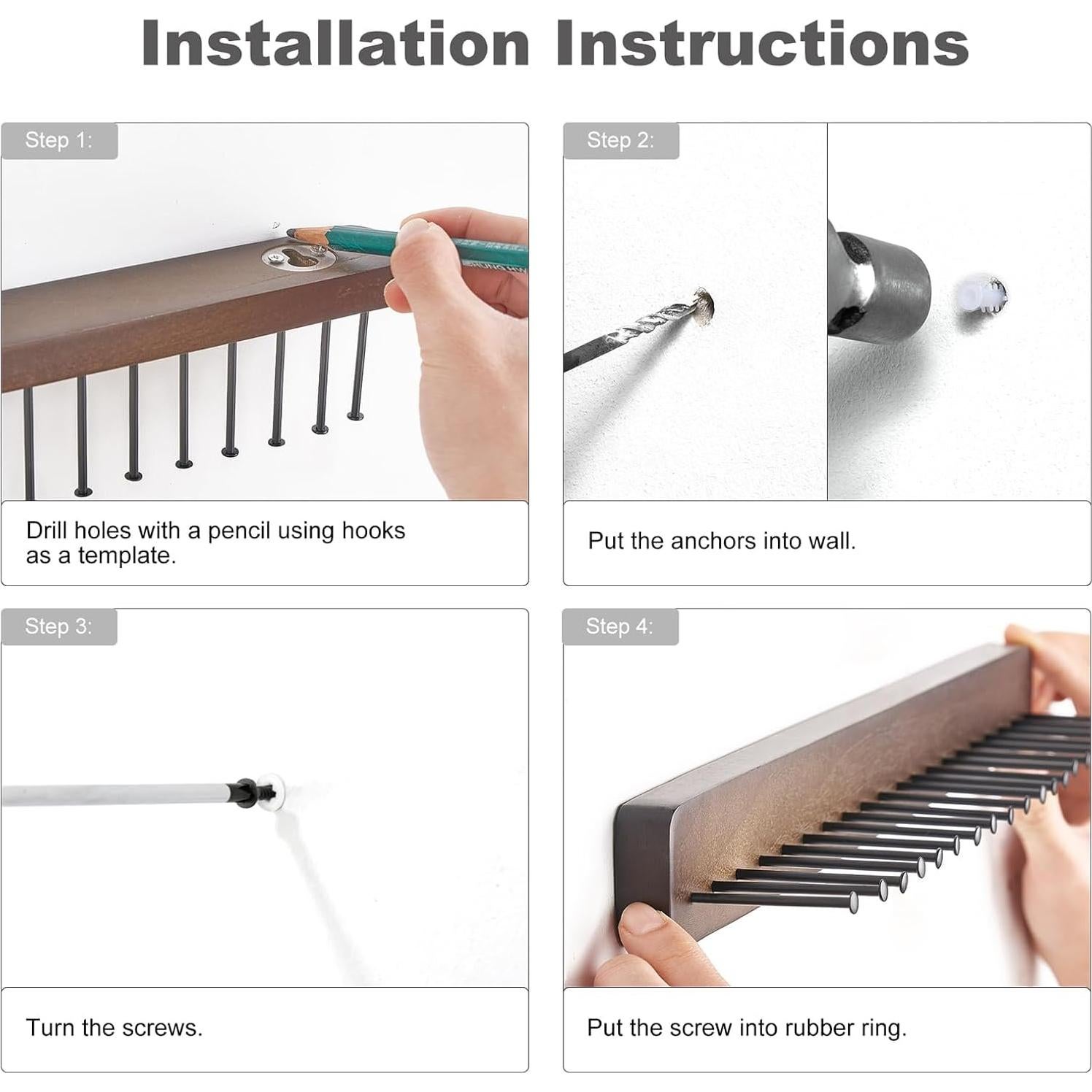 Installation Instructions

Step 1:

Drill holes with a pencil using hooks as a template.

Step 2:

Put the anchors into wall.

Step 3:

Turn the screws.

Step 4:

Put the screw into rubber ring.