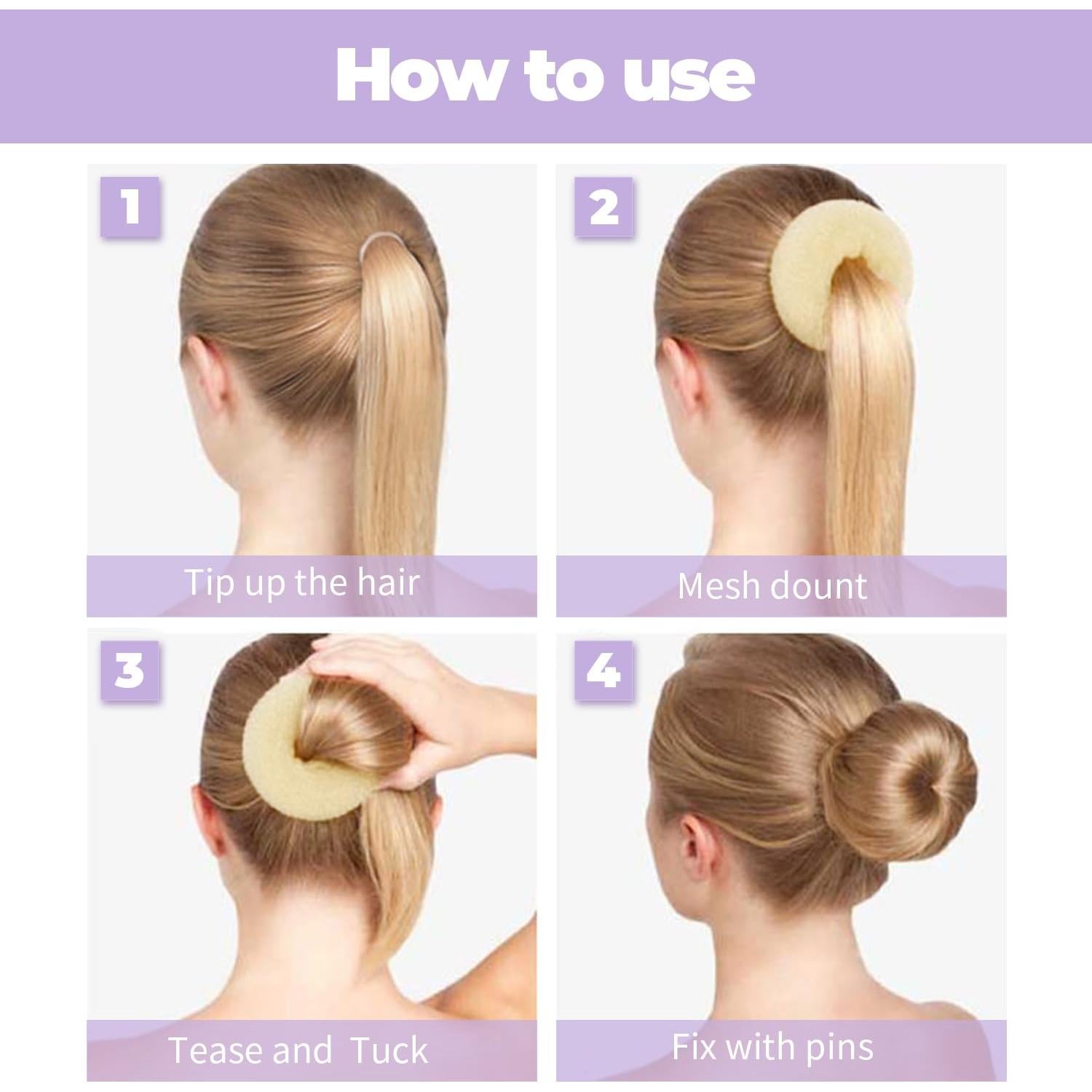 How to use

1

Tip up the hair

2

Mesh dount

3

Tease and Tuck

4

Fix with pins