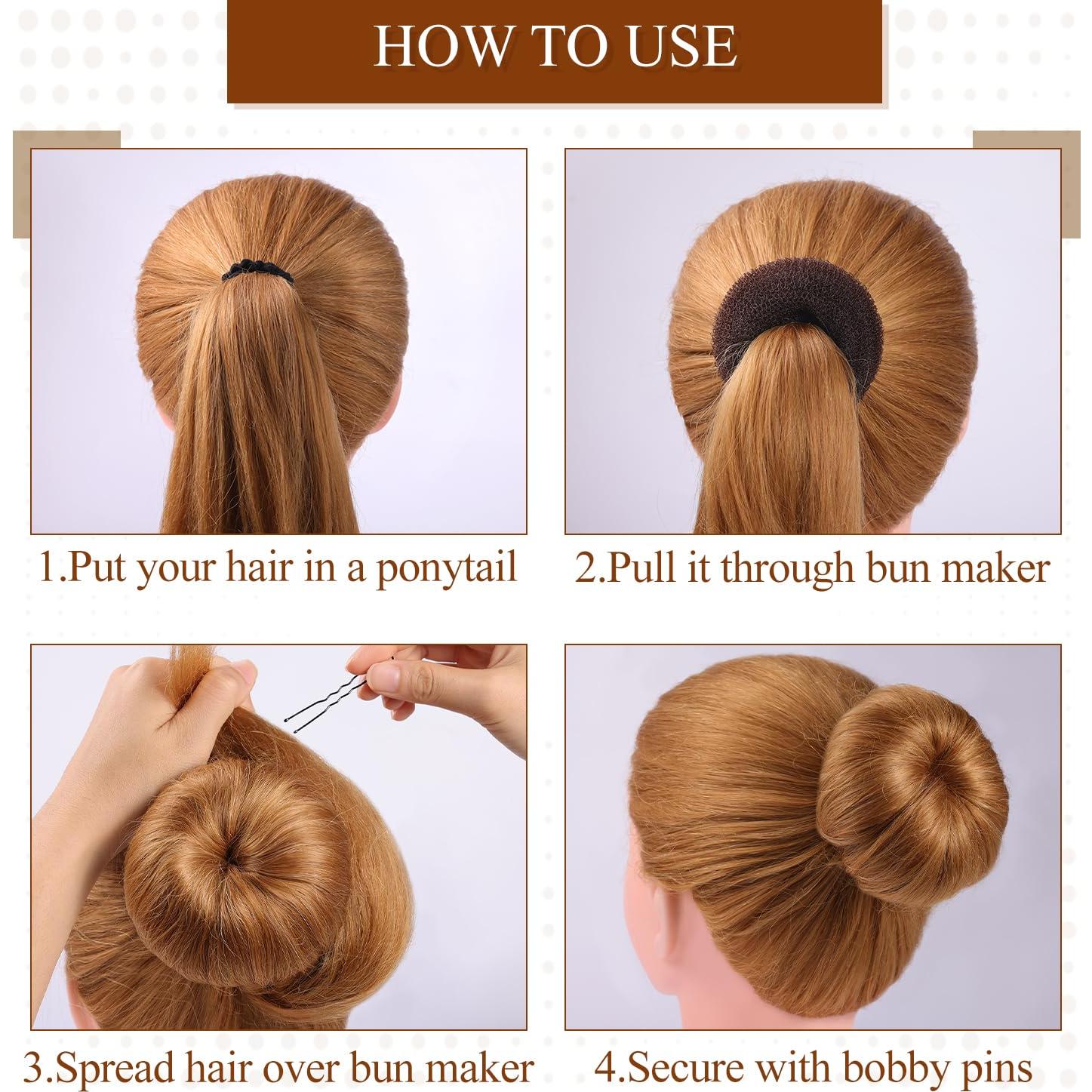 HOW TO USE

1.Put your hair in a ponytail

2.Pull it through bun maker

3.Spread hair over bun maker

4.Secure with bobby pins