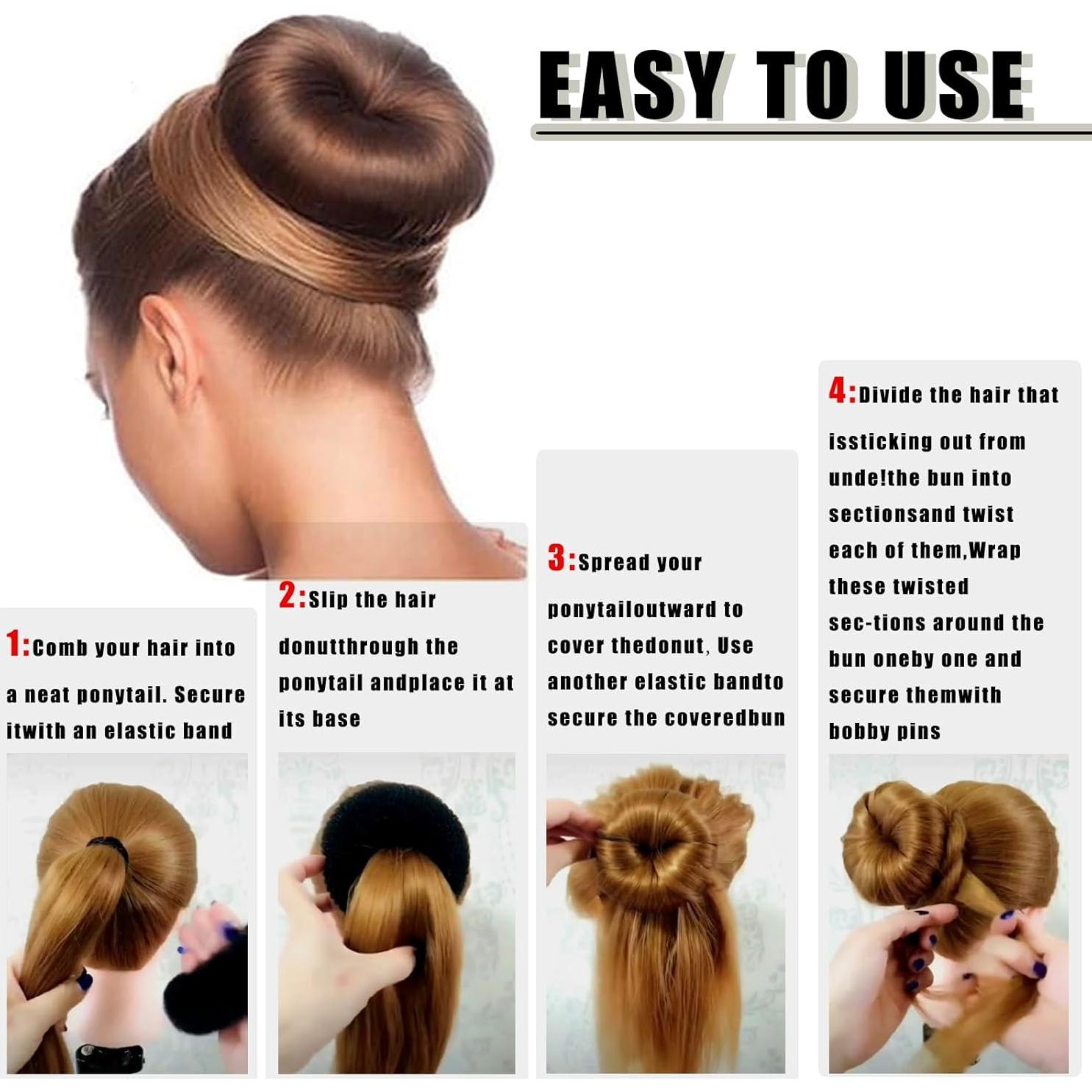 EASY TO USE

1:Comb your hair into a neat ponytail. Secure itwith an elastic band

2:Slip the hair donutthrough the ponytail andplace it at its base

3:Spread your ponytailoutward to cover thedonut, Use another elastic bandto secure the coveredbun

4:Divide the hair that issticking out from unde!the bun into sectionsand twist each of them,Wrap these twisted sec-tions around the bun oneby one and secure themwith bobby pins