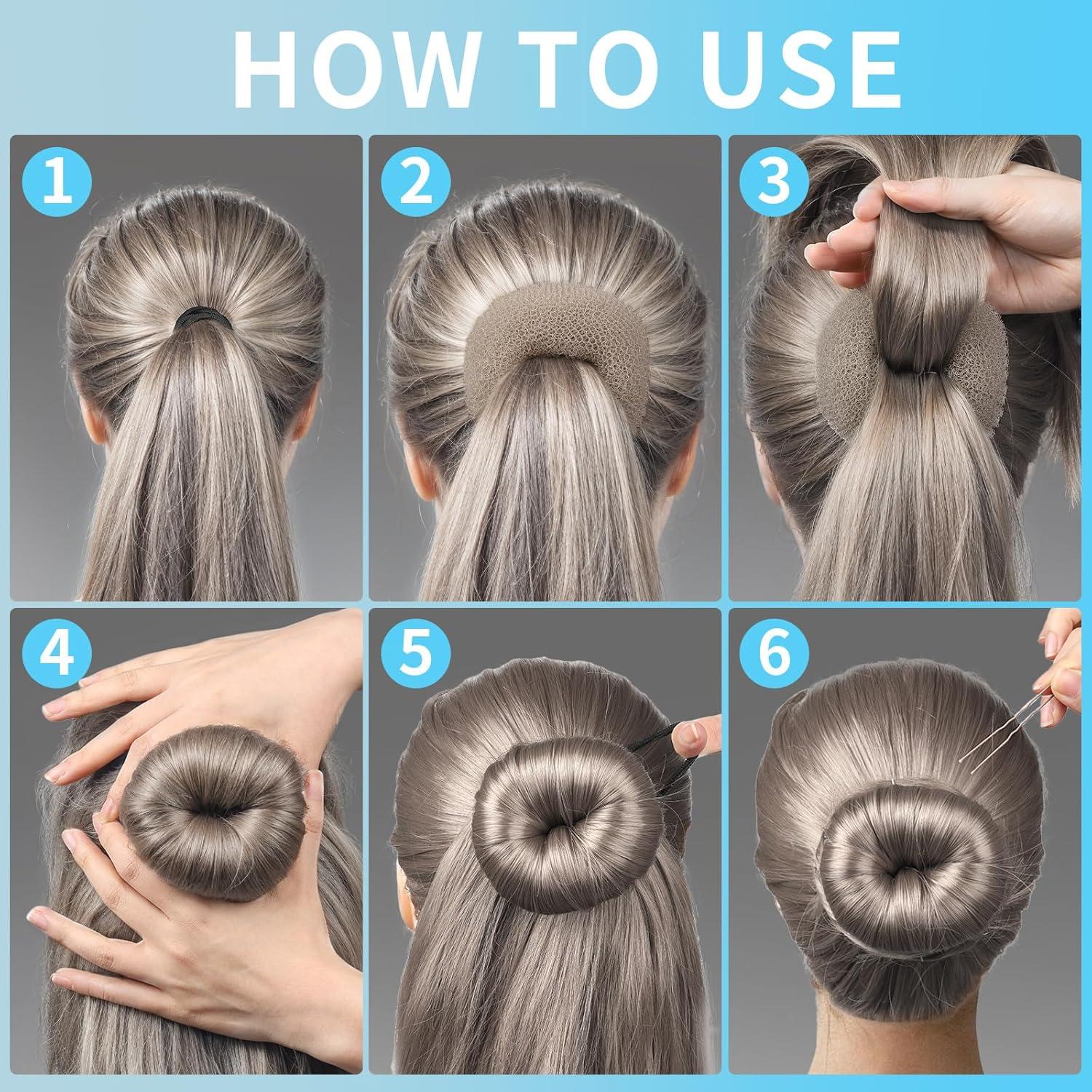 HOW TO USE

1

2

3

4

5

6