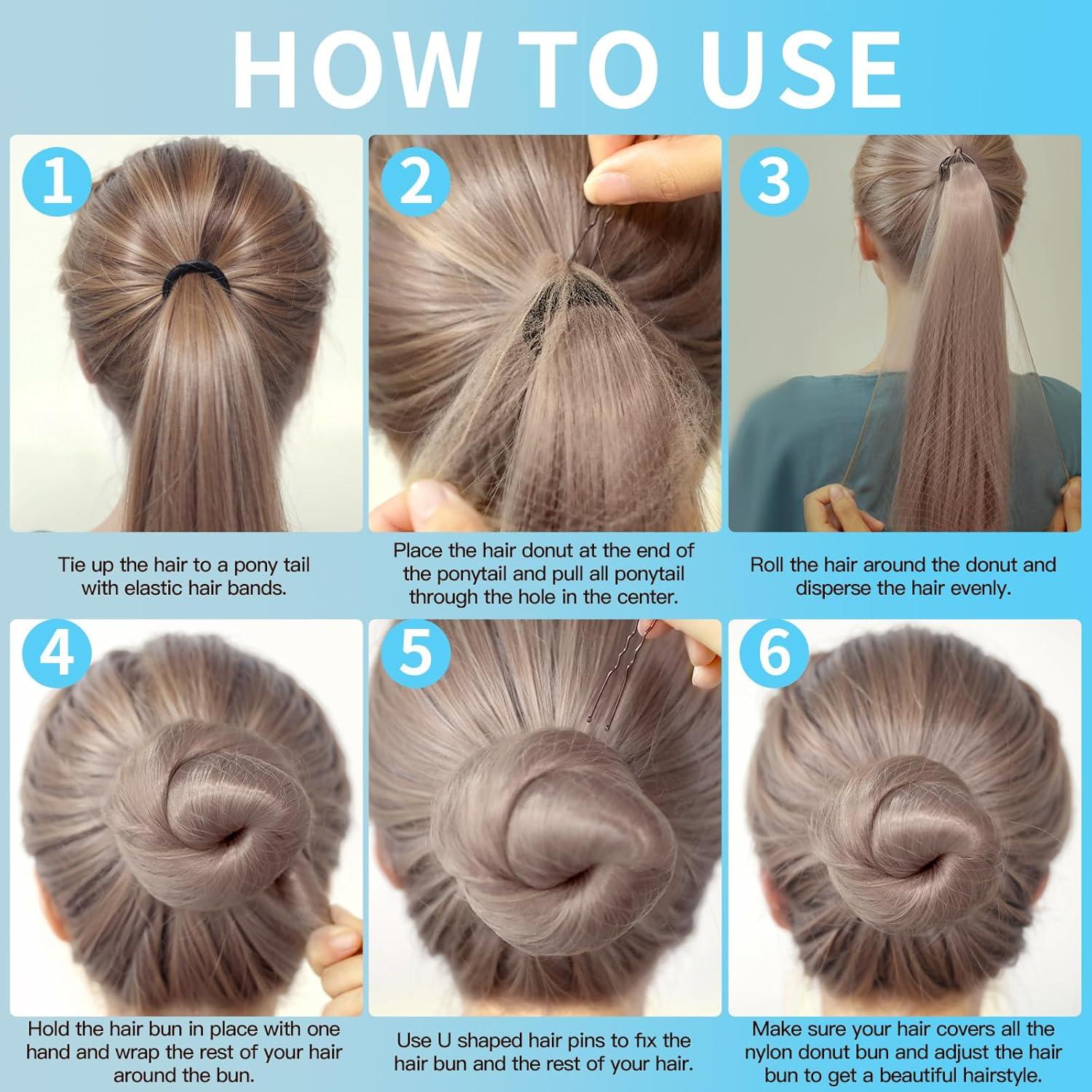 HOW TO USE

1

Tie up the hair to a pony tail with elastic hair bands.

2

Place the hair donut at the end of the ponytail and pull all ponytail through the hole in the center.

3

Roll the hair around the donut and disperse the hair evenly.

4

Hold the hair bun in place with one hand and wrap the rest of your hair around the bun.

5

Use U shaped hair pins to fix the hair bun and the rest of your hair.

6

Make sure your hair covers all the nylon donut bun and adjust the hair bun to get a beautiful hairstyle.