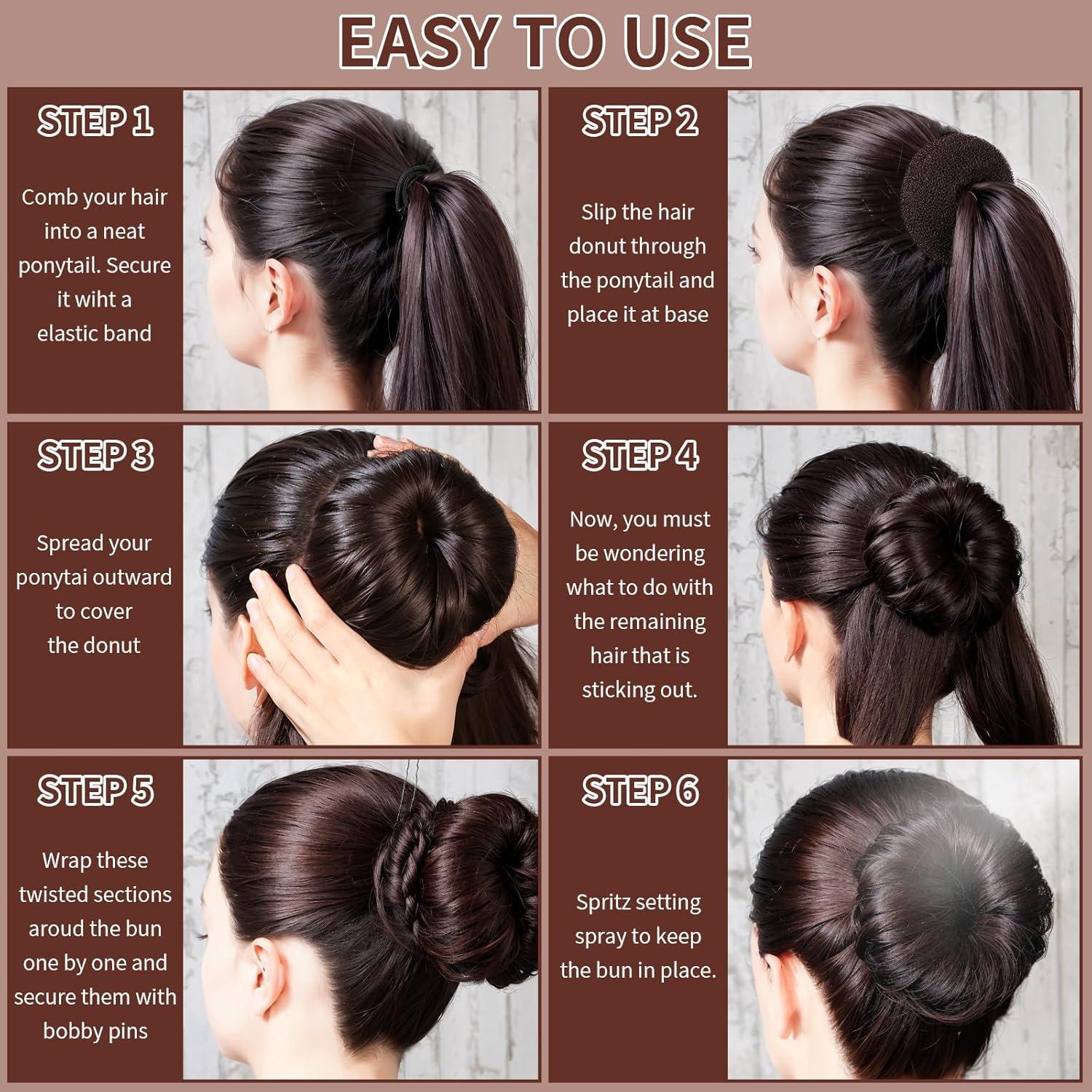 EASY TO USE

STEP 1

Comb your hair into a neat ponytail. Secure it wiht a elastic band

STEP 2

Slip the hair donut through the ponytail and place it at base

STEP 3

Spread your ponytai outward to cover the donut

STEP 4

Now, you must be wondering what to do with the remaining hair that is sticking out.

STEP 5

Wrap these twisted sections aroud the bun one by one and secure them with bobby pins

STEP 6

Spritz setting spray to keep the bun in place.