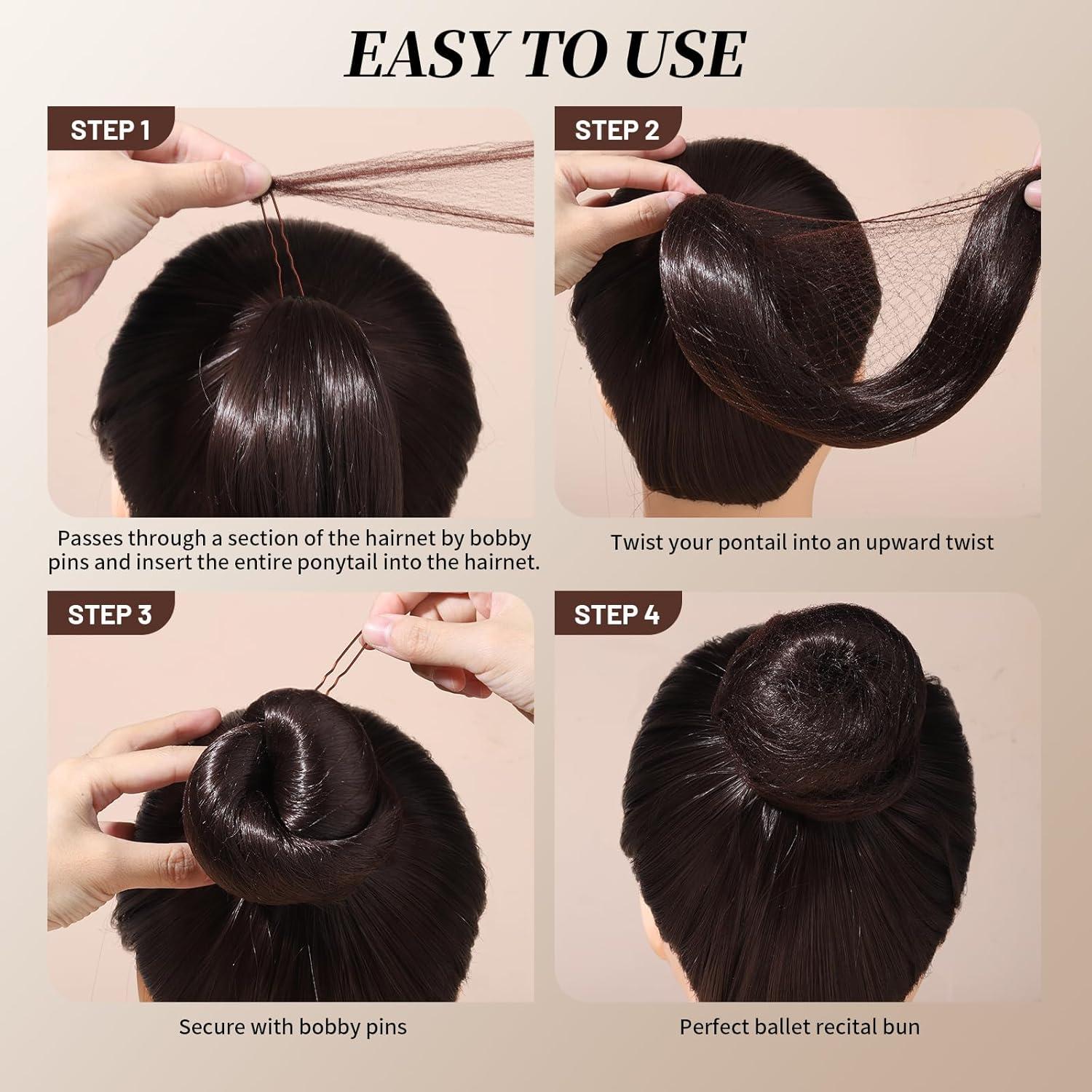 EASY TO USE

STEP 1

Passes through a section of the hairnet by bobby pins and insert the entire ponytail into the hairnet.

STEP 2

Twist your pontail into an upward twist

STEP 3

Secure with bobby pins

STEP 4

Perfect ballet recital bun