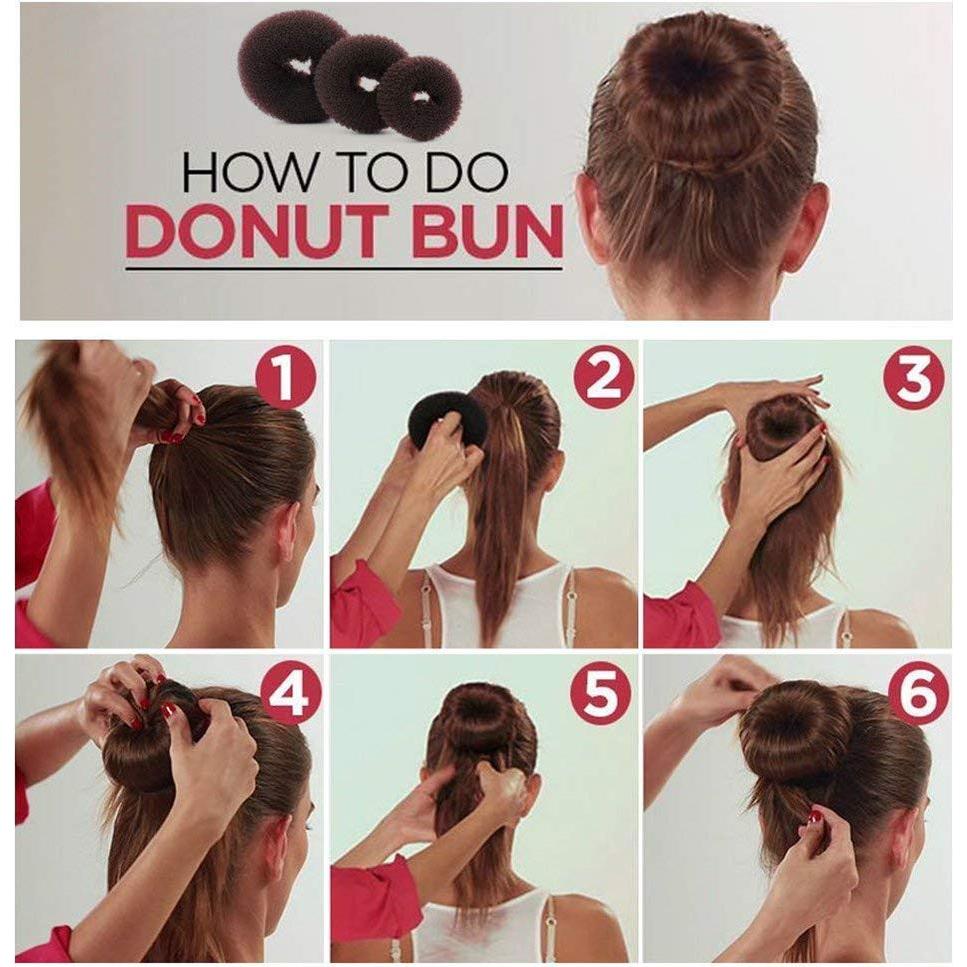 HOW TO DO
DONUT BUN

1

2

3

4

5

6