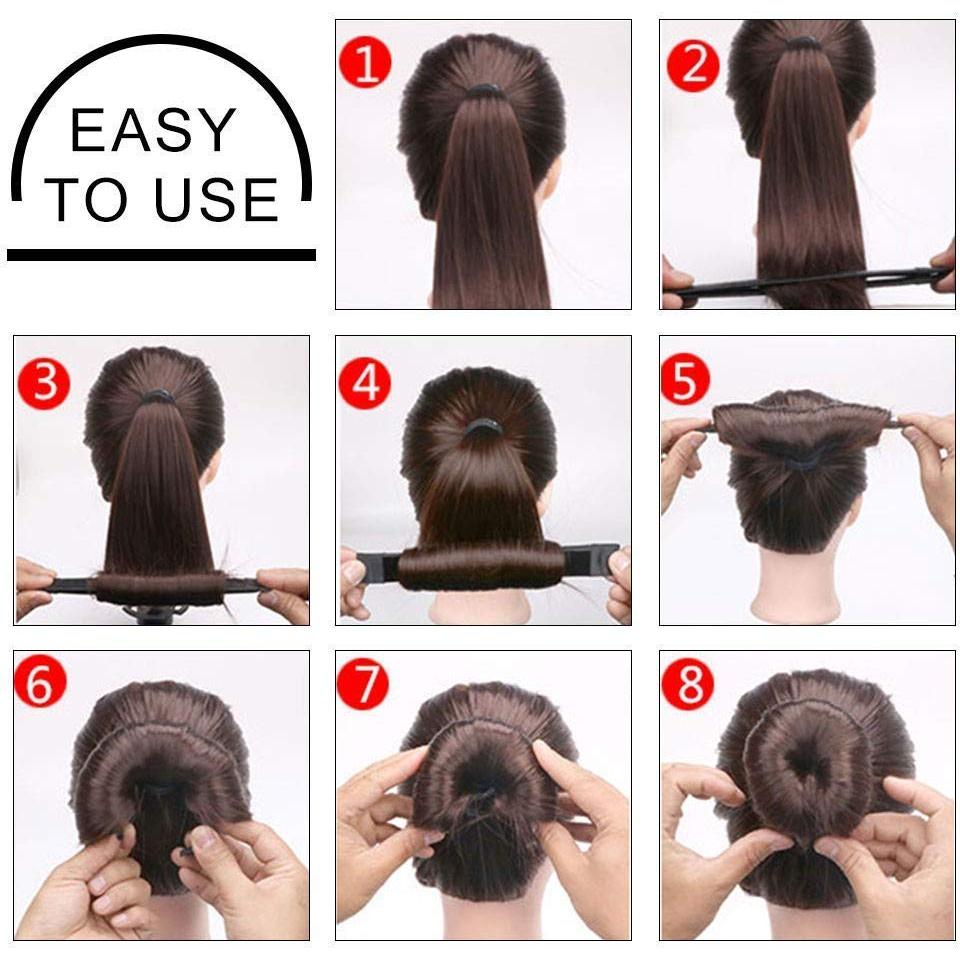 EASY TO USE

1

2

3

4

5

6

7

8