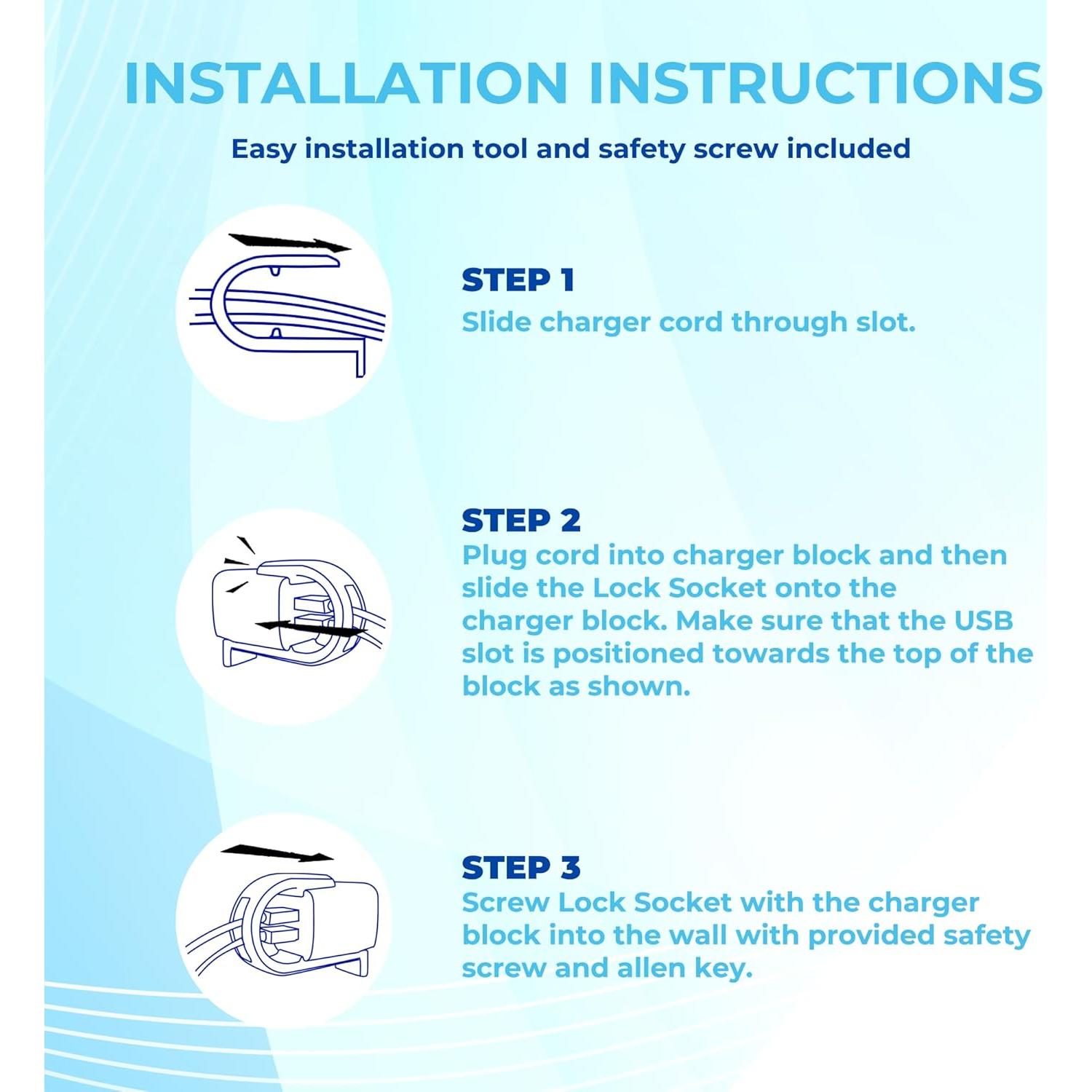 INSTALLATION INSTRUCTIONS

Easy installation tool and safety screw included

STEP 1
Slide charger cord through slot.

STEP 2
Plug cord into charger block and then slide the Lock Socket onto the charger block. Make sure that the USB slot is positioned towards the top of the block as shown.

STEP 3
Screw Lock Socket with the charger block into the wall with provided safety screw and allen key.