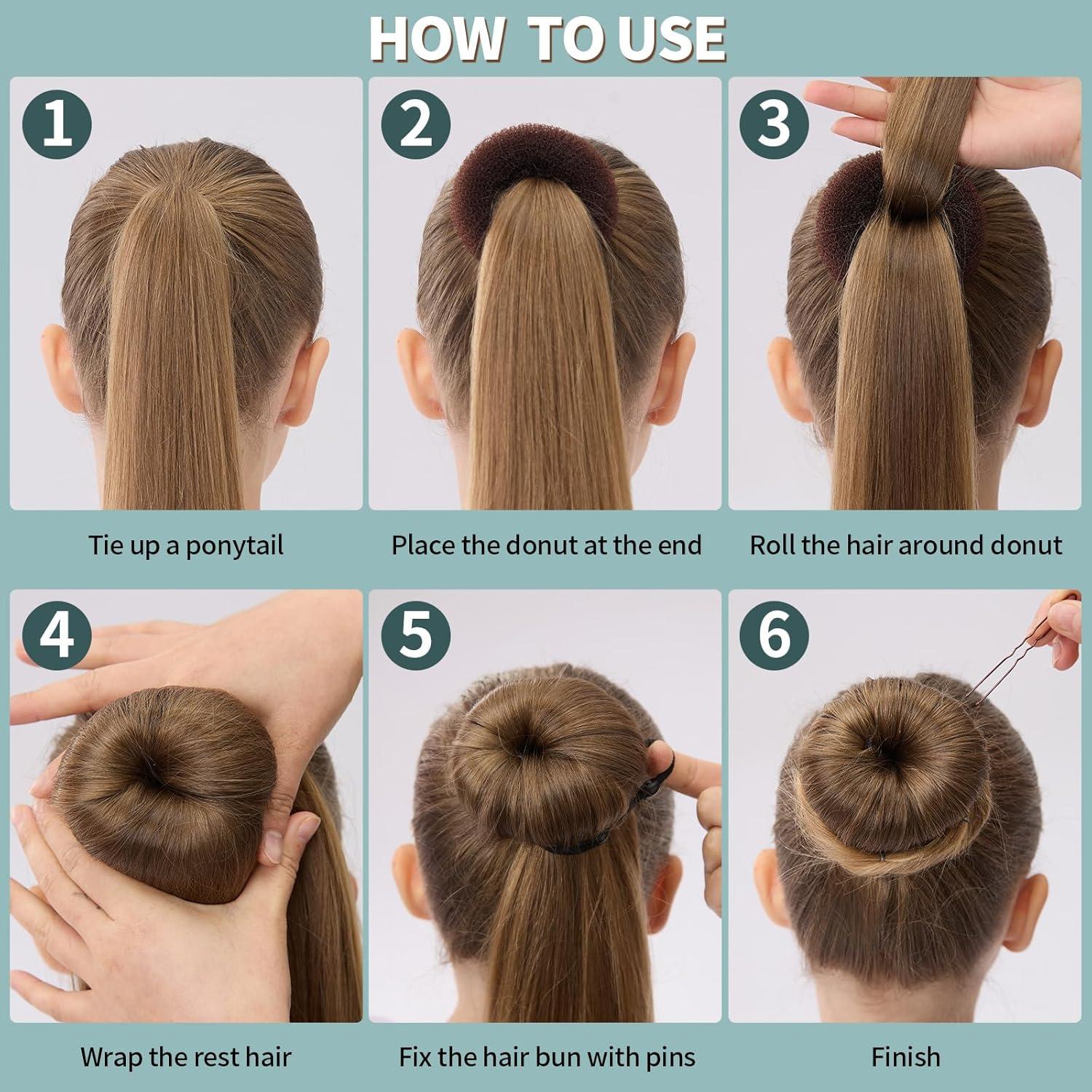 HOW TO USE

1

Tie up a ponytail

2

Place the donut at the end

3

Roll the hair around donut

4

Wrap the rest hair

5

Fix the hair bun with pins

6

Finish