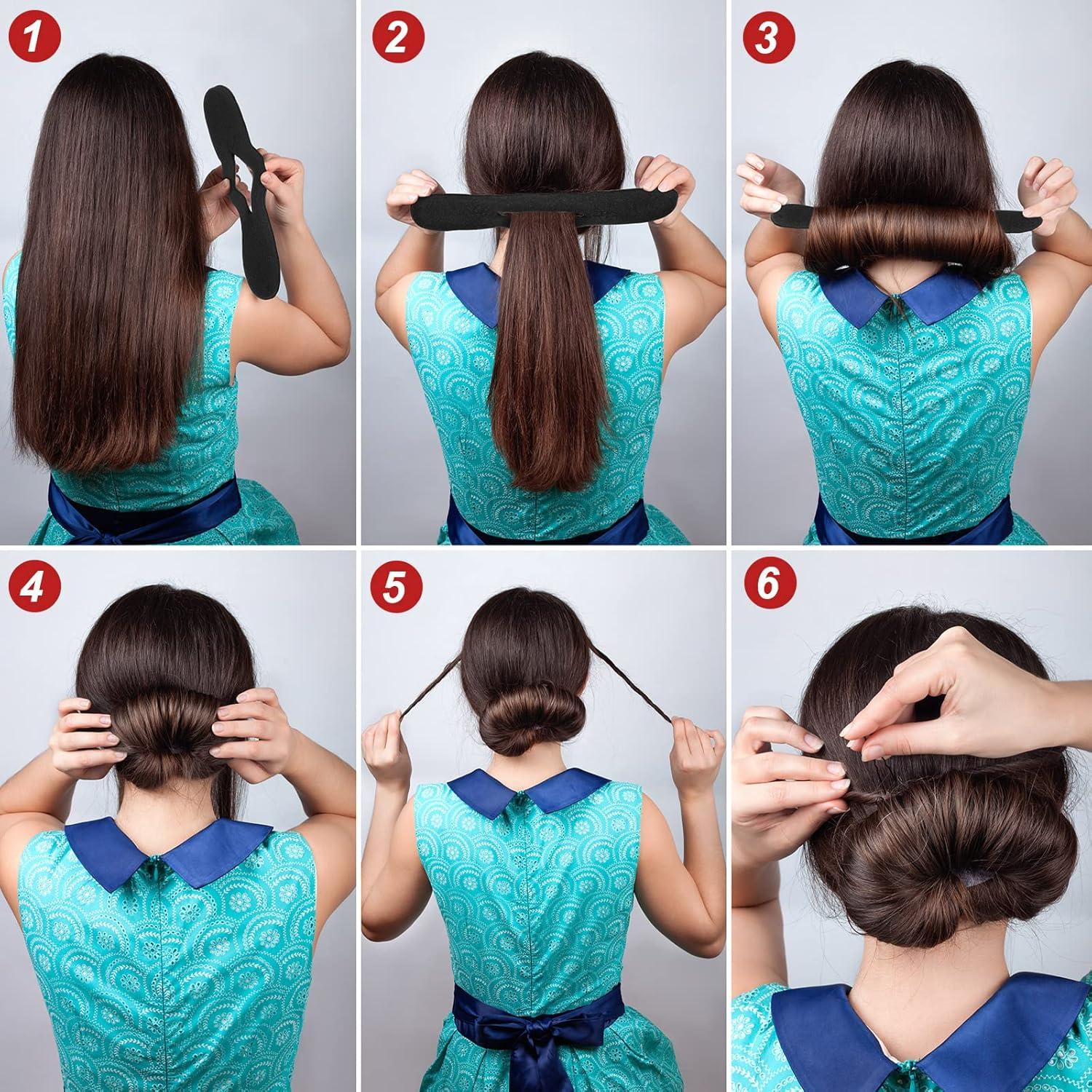 1
2
3
4
5
6