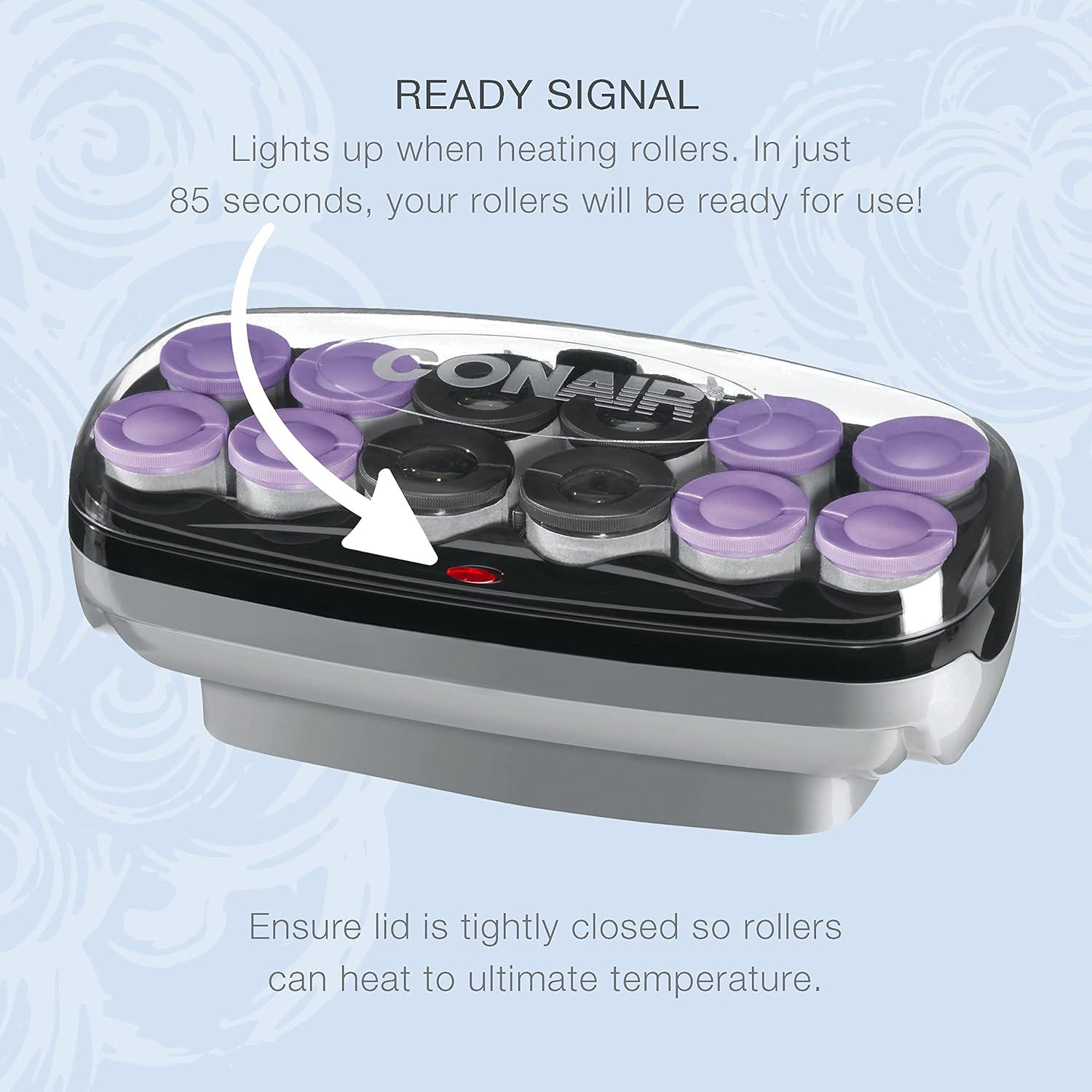 READY SIGNAL
Lights up when heating rollers. In just 85 seconds, your rollers will be ready for use!

CONAIR

Ensure lid is tightly closed so rollers can heat to ultimate temperature.