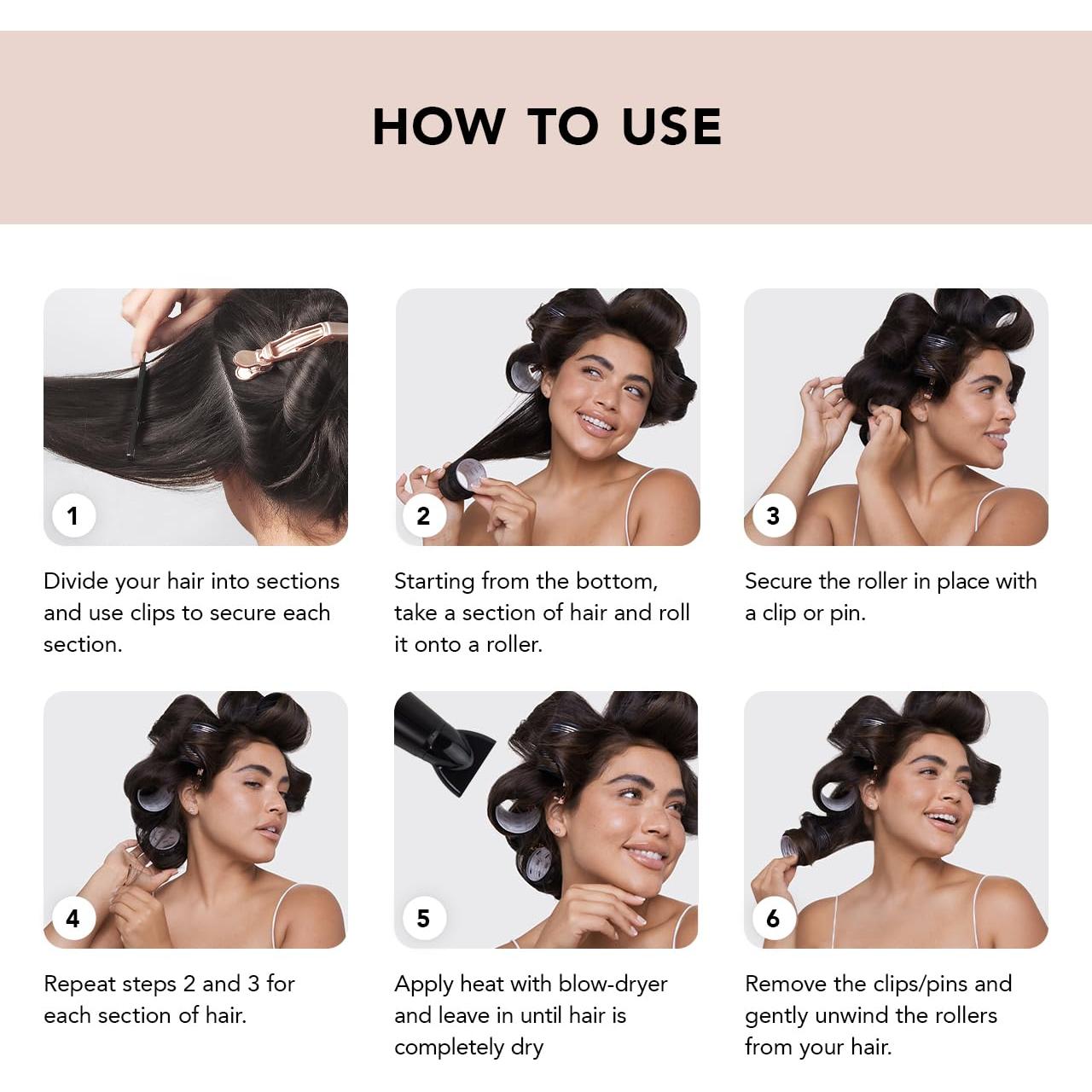 HOW TO USE

1

Divide your hair into sections and use clips to secure each section.

2

Starting from the bottom, take a section of hair and roll it onto a roller.

3

Secure the roller in place with a clip or pin.

4

Repeat steps 2 and 3 for each section of hair.

5

Apply heat with blow-dryer and leave in until hair is completely dry

6

Remove the clips/pins and gently unwind the rollers from your hair.