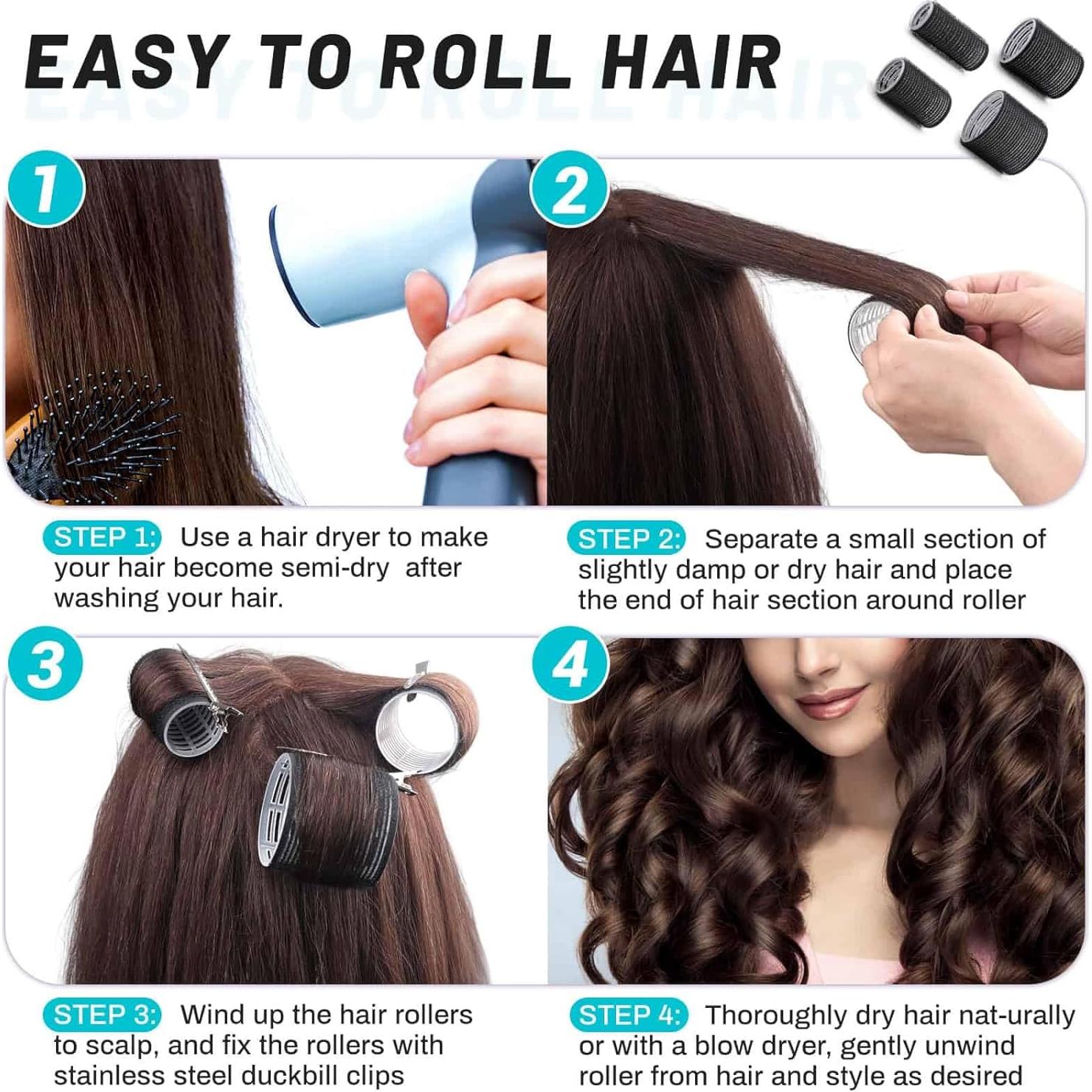 EASY TO ROLL HAIR

1

2

STEP 1: Use a hair dryer to make your hair become semi-dry after washing your hair.

STEP 2: Separate a small section of slightly damp or dry hair and place the end of hair section around roller

3

4

STEP 3: Wind up the hair rollers to scalp, and fix the rollers with stainless steel duckbill clips

STEP 4: Thoroughly dry hair nat-urally or with a blow dryer, gently unwind roller from hair and style as desired