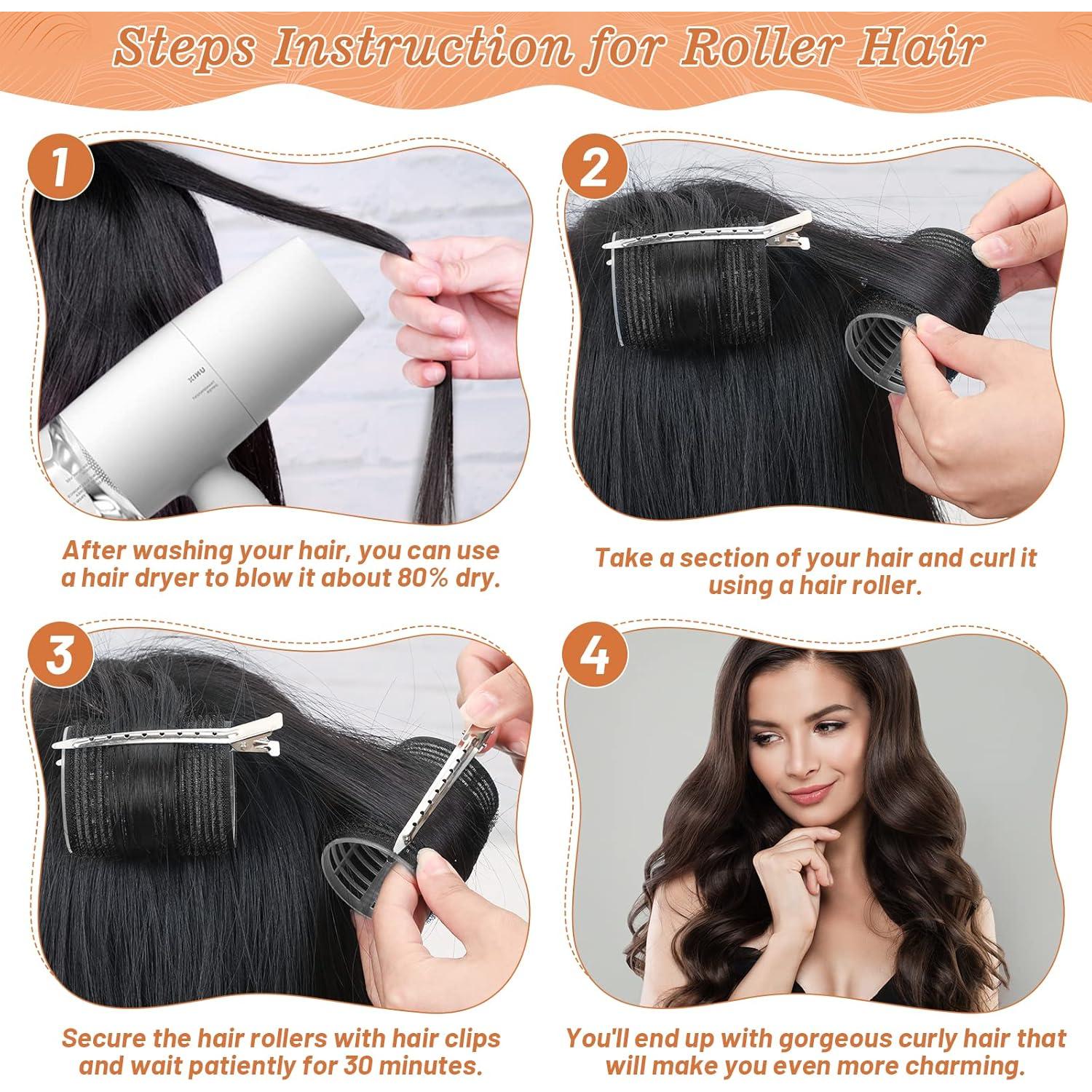 Steps Instruction for Roller Hair

1

After washing your hair, you can use a hair dryer to blow it about 80% dry.

2

Take a section of your hair and curl it using a hair roller.

3

Secure the hair rollers with hair clips and wait patiently for 30 minutes.

4

You'll end up with gorgeous curly hair that will make you even more charming.