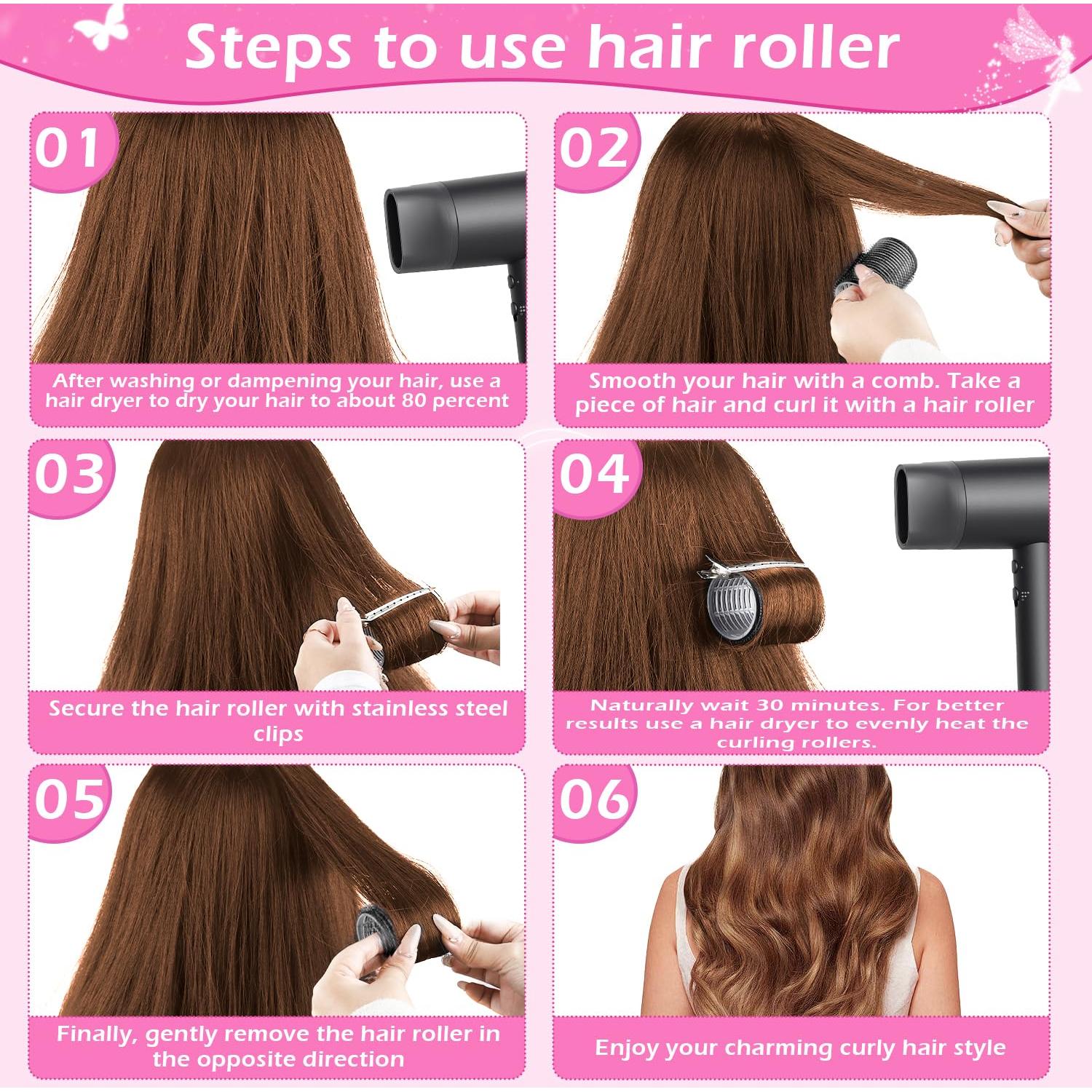 Steps to use hair roller

01

After washing or dampening your hair, use a hair dryer to dry your hair to about 80 percent

02

Smooth your hair with a comb. Take a piece of hair and curl it with a hair roller

03

Secure the hair roller with stainless steel clips

04

Naturally wait 30 minutes. For better results use a hair dryer to evenly heat the curling rollers.

05

Finally, gently remove the hair roller in the opposite direction

06

Enjoy your charming curly hair style